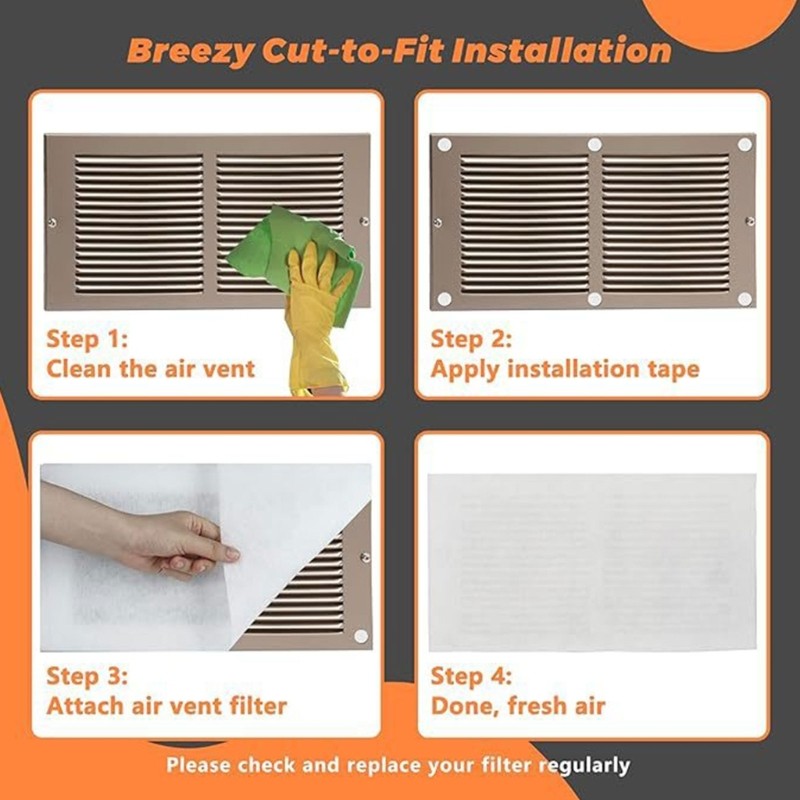 Breezy Cut-to-Fit Installation

Step 1:
Clean the air vent

Step 2:
Apply installation tape

Step 3:
Attach air vent filter

Step 4:
Done, fresh air

Please check and replace your filter regularly