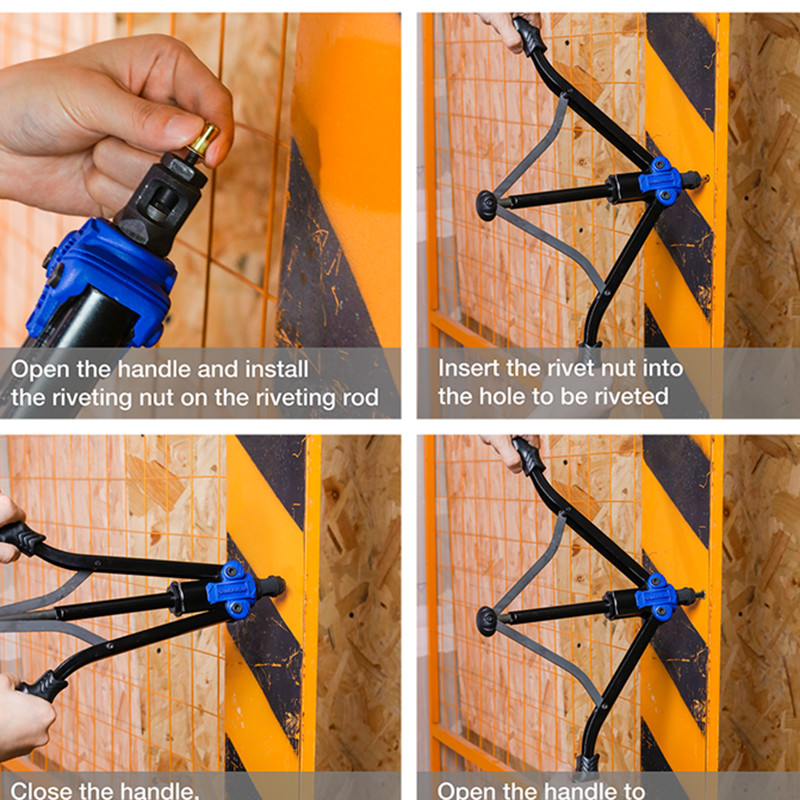 Open the handle and install the riveting nut on the riveting rod

Insert the rivet nut into the hole to be riveted

Close the handle,

Open the handle to