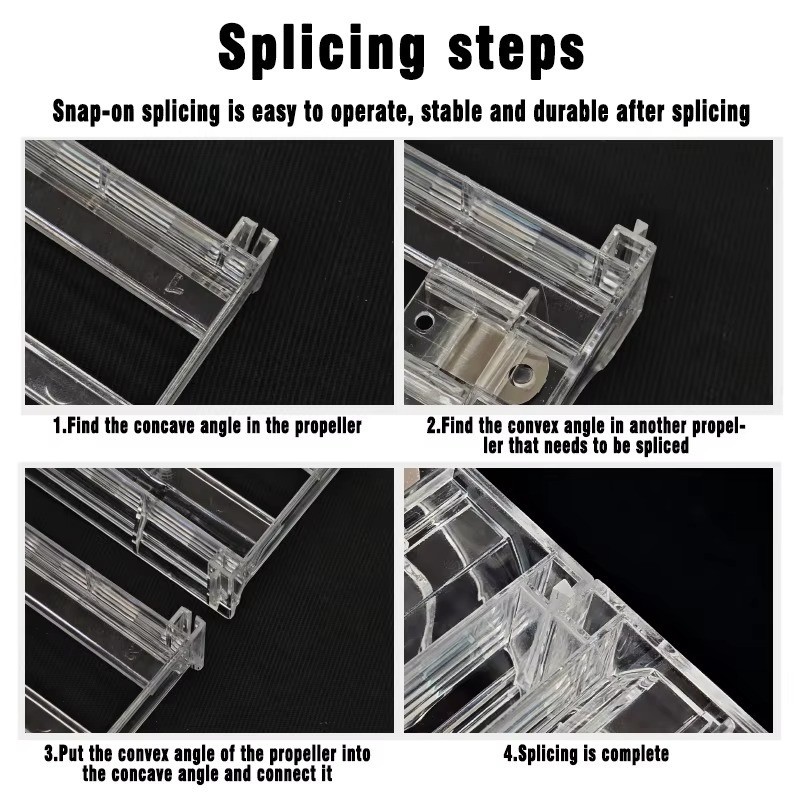 Splicing steps

Snap-on splicing is easy to operate, stable and durable after splicing

1.Find the concave angle in the propeller

2.Find the convex angle in another propeller that needs to be spliced

3.Put the convex angle of the propeller into the concave angle and connect it

4.Splicing is complete