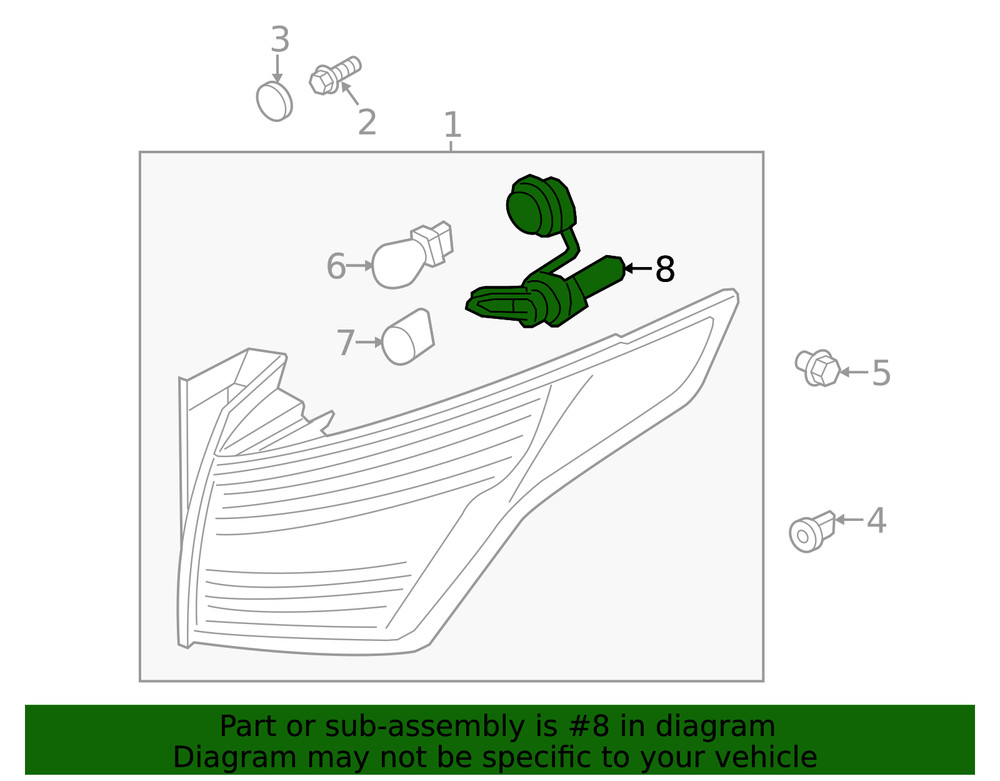 3
2
1
6
8
7
5
4

Part or sub-assembly is #8 in diagram
Diagram may not be specific to your vehicle