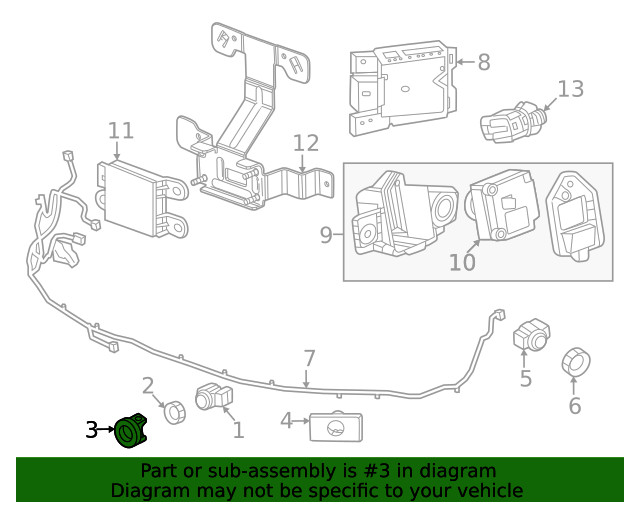 8
13
11
12
9
10
7
5
6
2
1
4
3

Part or sub-assembly is #3 in diagram
Diagram may not be specific to your vehicle