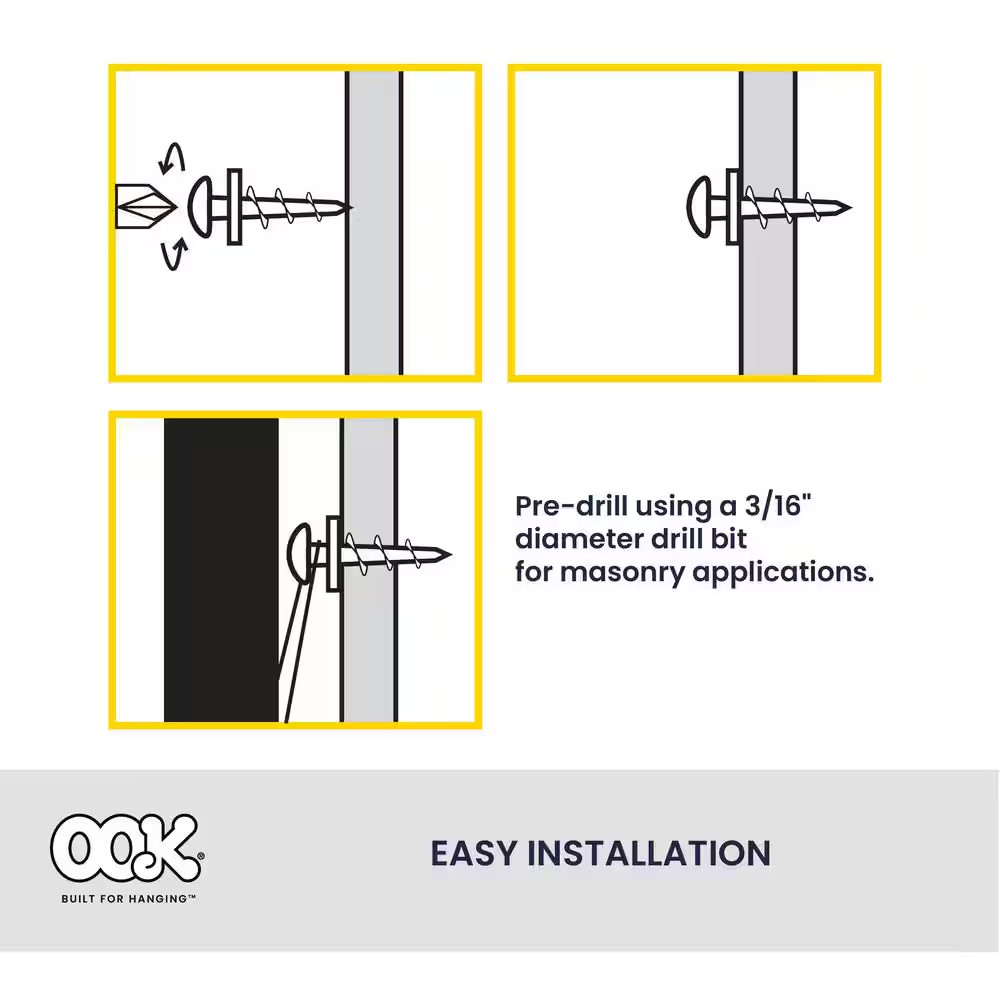 Pre-drill using a 3/16" diameter drill bit for masonry applications.

OOK®
BUILT FOR HANGING™

EASY INSTALLATION