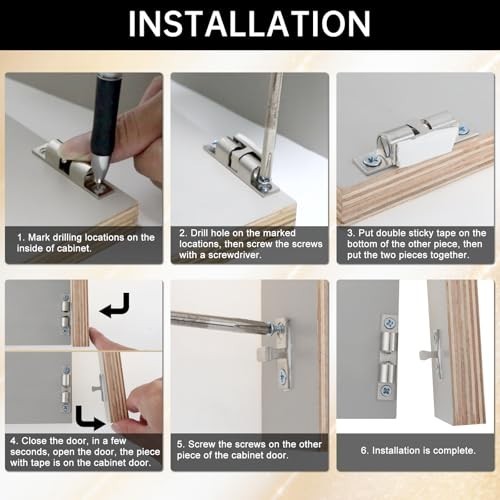 INSTALLATION

1. Mark drilling locations on the inside of cabinet.

2. Drill hole on the marked locations, then screw the screws with a screwdriver.

3. Put double sticky tape on the bottom of the other piece, then put the two pieces together.

4. Close the door, in a few seconds, open the door, the piece with tape is on the cabinet door.

5. Screw the screws on the other piece of the cabinet door.

6. Installation is complete.