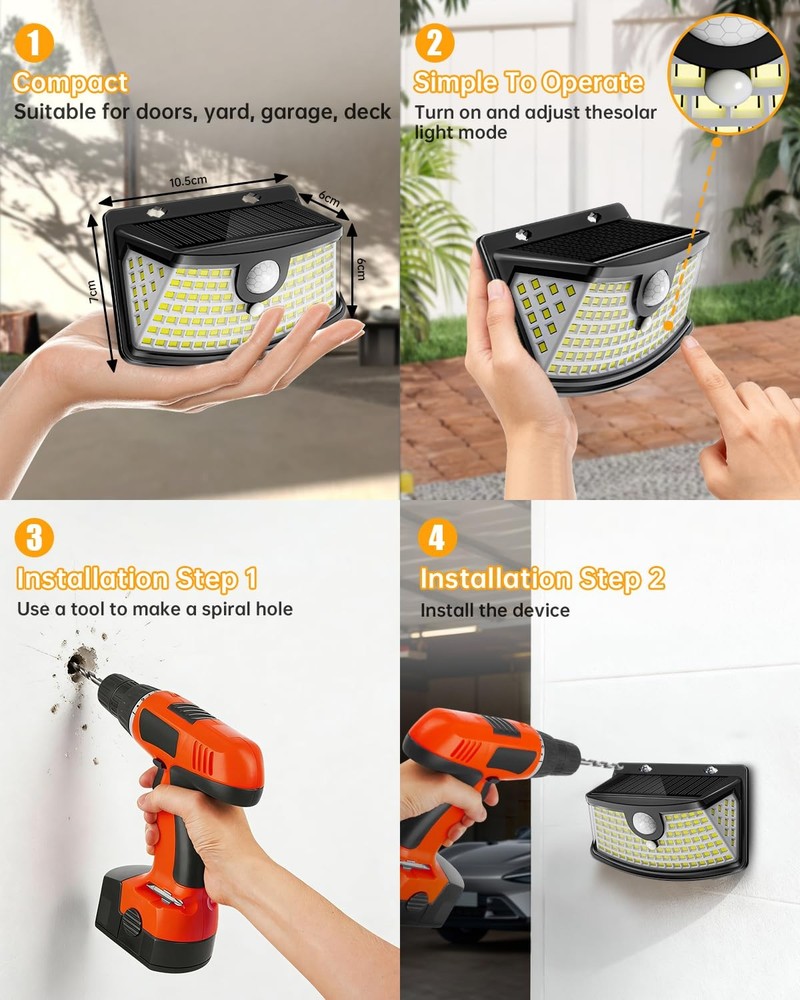 1
Compact
Suitable for doors, yard, garage, deck

10.5cm
6cm
6cm
7cm

2
Simple To Operate
Turn on and adjust thesolar light mode

3
Installation Step 1
Use a tool to make a spiral hole

4
Installation Step 2
Install the device