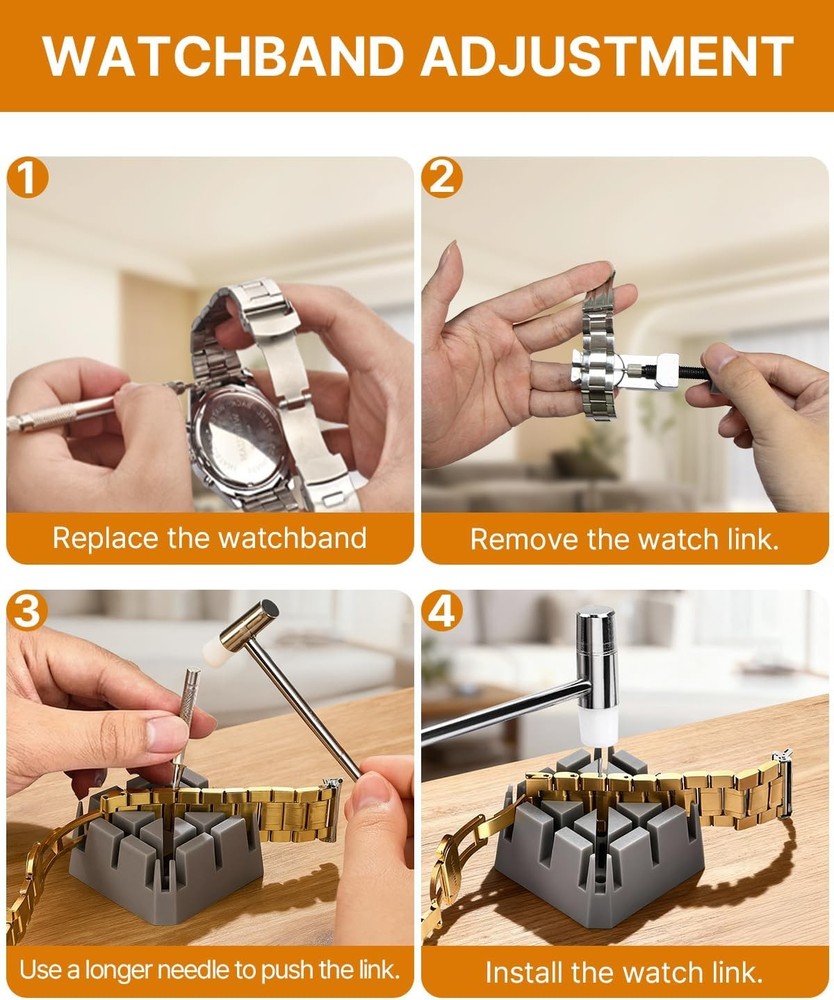 WATCHBAND ADJUSTMENT

1

Replace the watchband

2

Remove the watch link.

3

Use a longer needle to push the link.

4

Install the watch link.