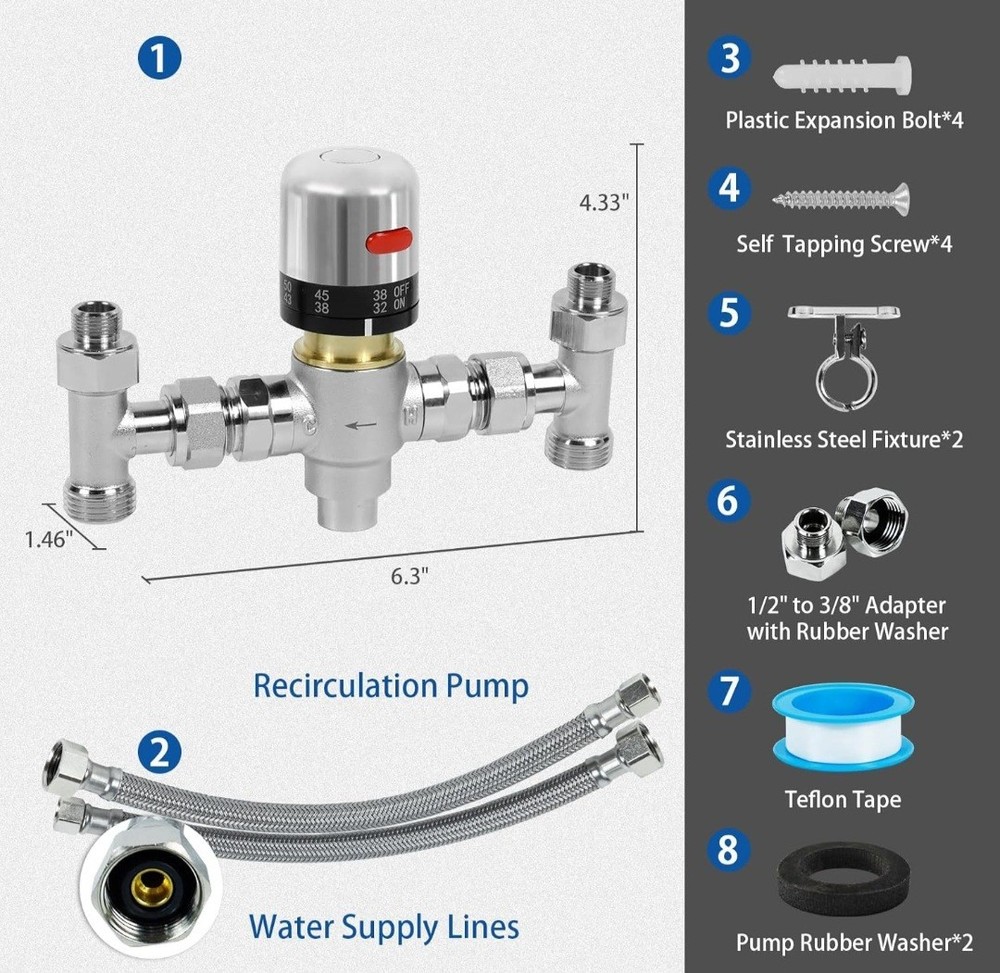 1

4.33"

50 45 38 OFF
43 38 32 ON

1.46"

6.3"

Recirculation Pump

2

Water Supply Lines

3

Plastic Expansion Bolt*4

4

Self Tapping Screw*4

5

Stainless Steel Fixture*2

6

1/2" to 3/8" Adapter with Rubber Washer

7

Teflon Tape

8

Pump Rubber Washer*2