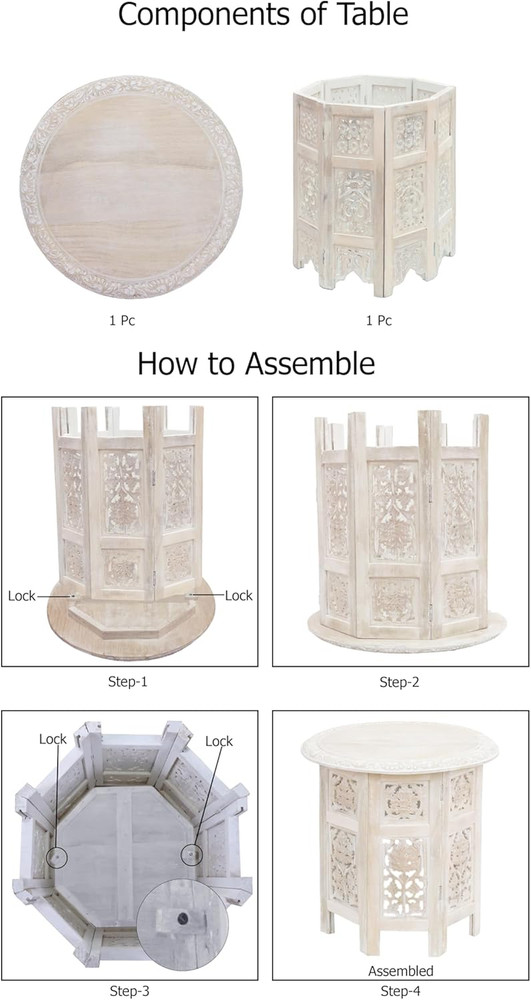 Components of Table

1 Pc

1 Pc

How to Assemble

Lock

Lock

Step-1

Step-2

Lock

Lock

Step-3

Assembled

Step-4