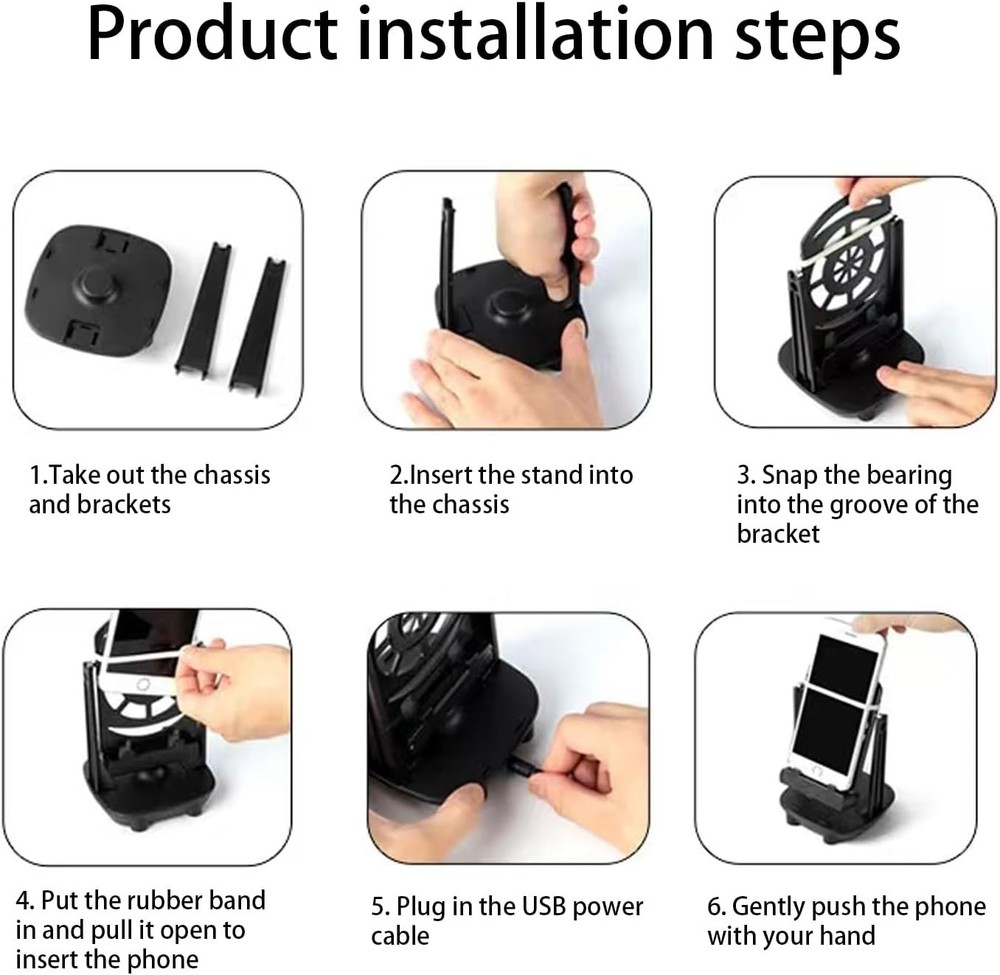 Product installation steps

1.Take out the chassis and brackets

2.Insert the stand into the chassis

3. Snap the bearing into the groove of the bracket

4. Put the rubber band in and pull it open to insert the phone

5. Plug in the USB power cable

6. Gently push the phone with your hand