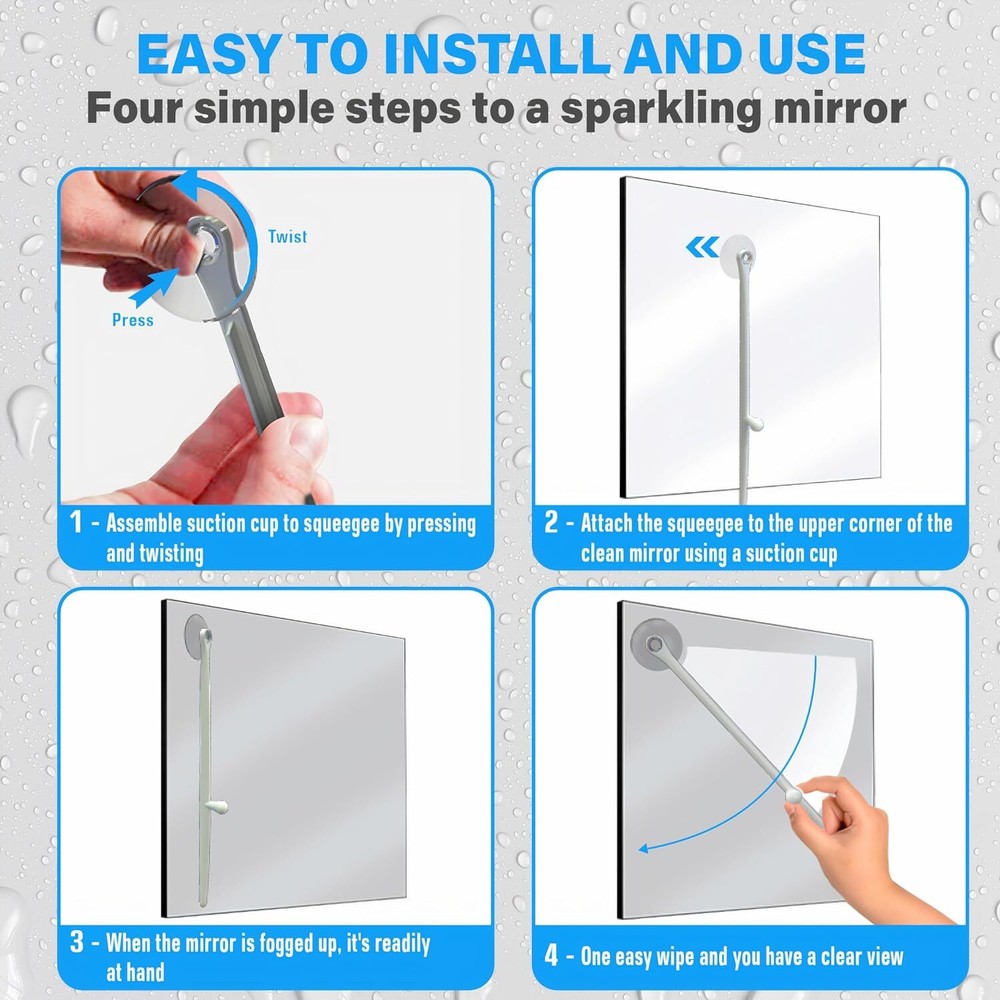 EASY TO INSTALL AND USE
Four simple steps to a sparkling mirror

Twist

Press

1 - Assemble suction cup to squeegee by pressing and twisting

2 - Attach the squeegee to the upper corner of the clean mirror using a suction cup

3 - When the mirror is fogged up, it's readily at hand

4 - One easy wipe and you have a clear view