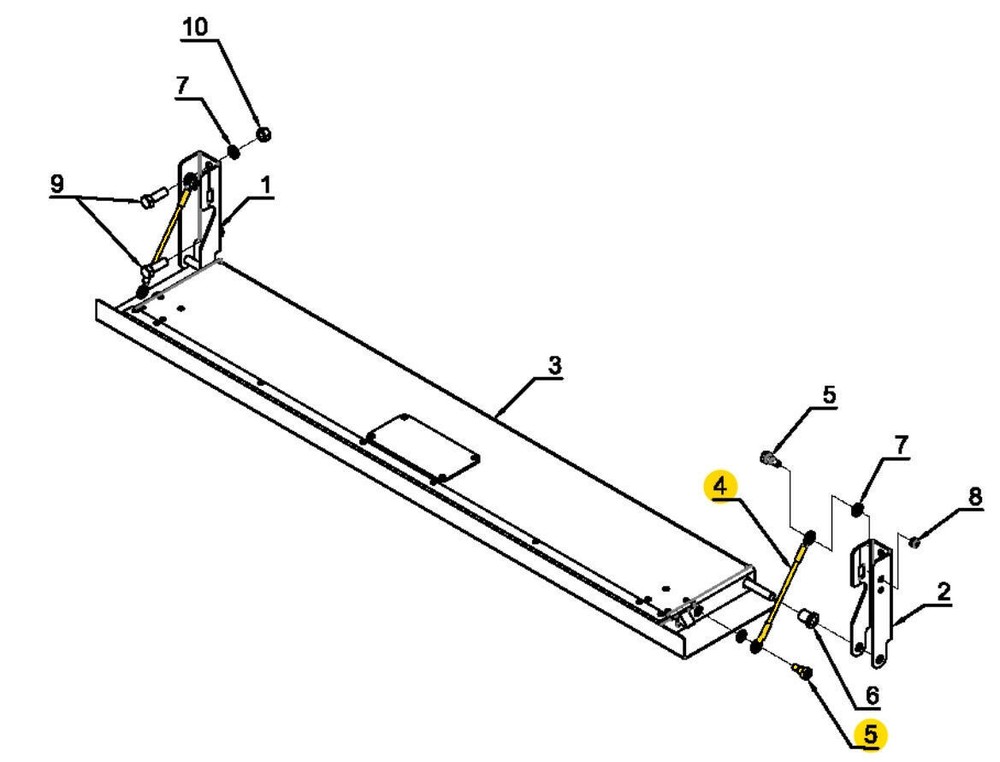 10
7
9
1
3
5
7
4
8
2
6
5