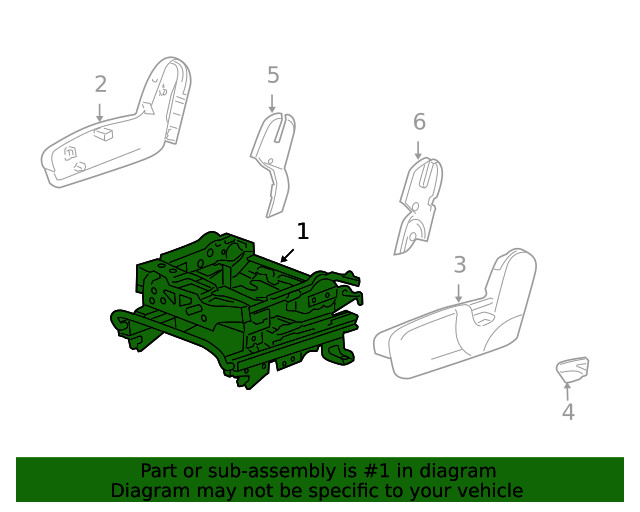 2

5

6

1

3

4

Part or sub-assembly is #1 in diagram
Diagram may not be specific to your vehicle