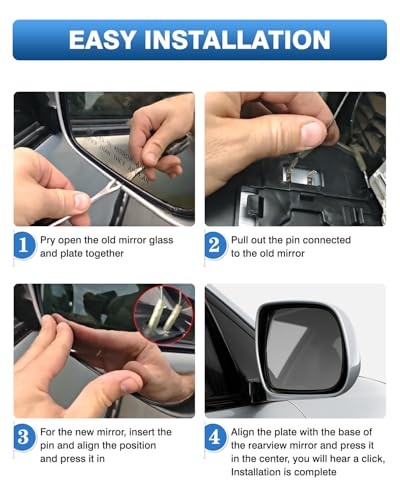 EASY INSTALLATION

1 Pry open the old mirror glass and plate together

2 Pull out the pin connected to the old mirror

3 For the new mirror, insert the pin and align the position and press it in

4 Align the plate with the base of the rearview mirror and press it in the center, you will hear a click, Installation is complete