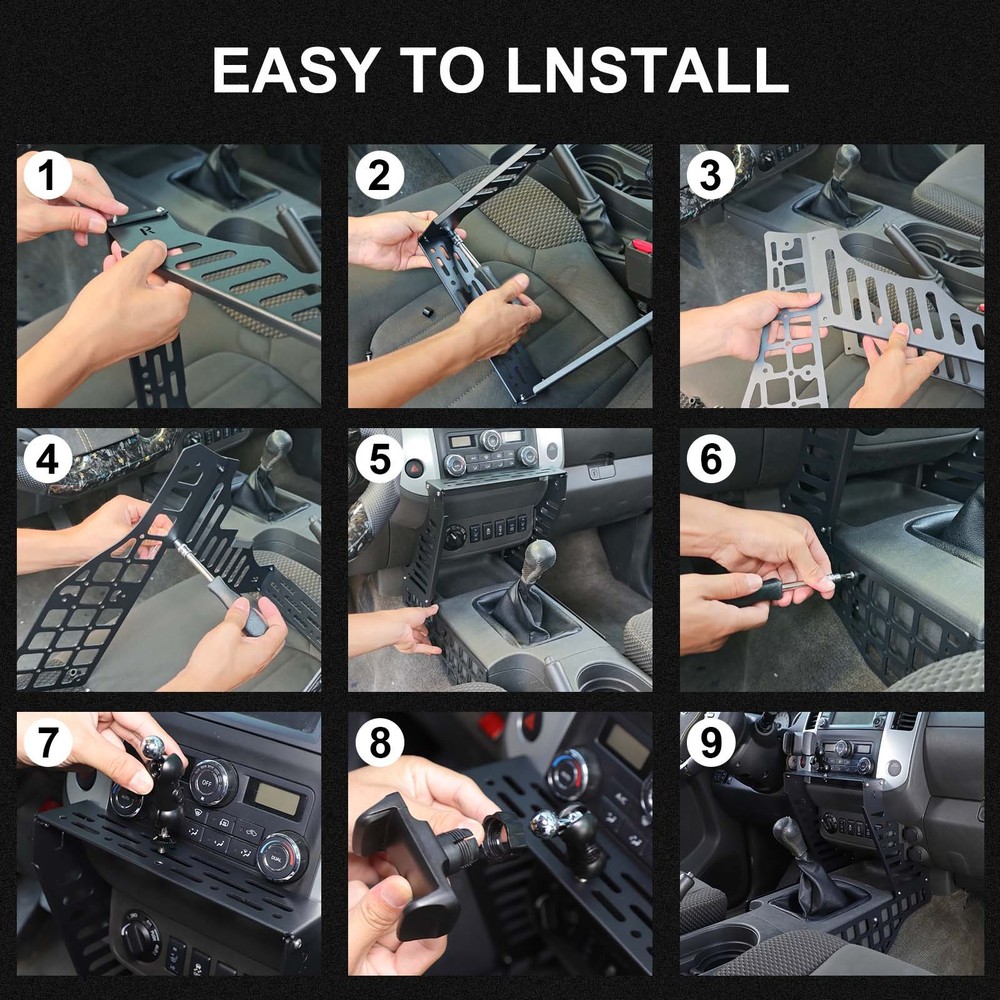 EASY TO LNSTALL

1

2

3

4

5

6

7

8

9