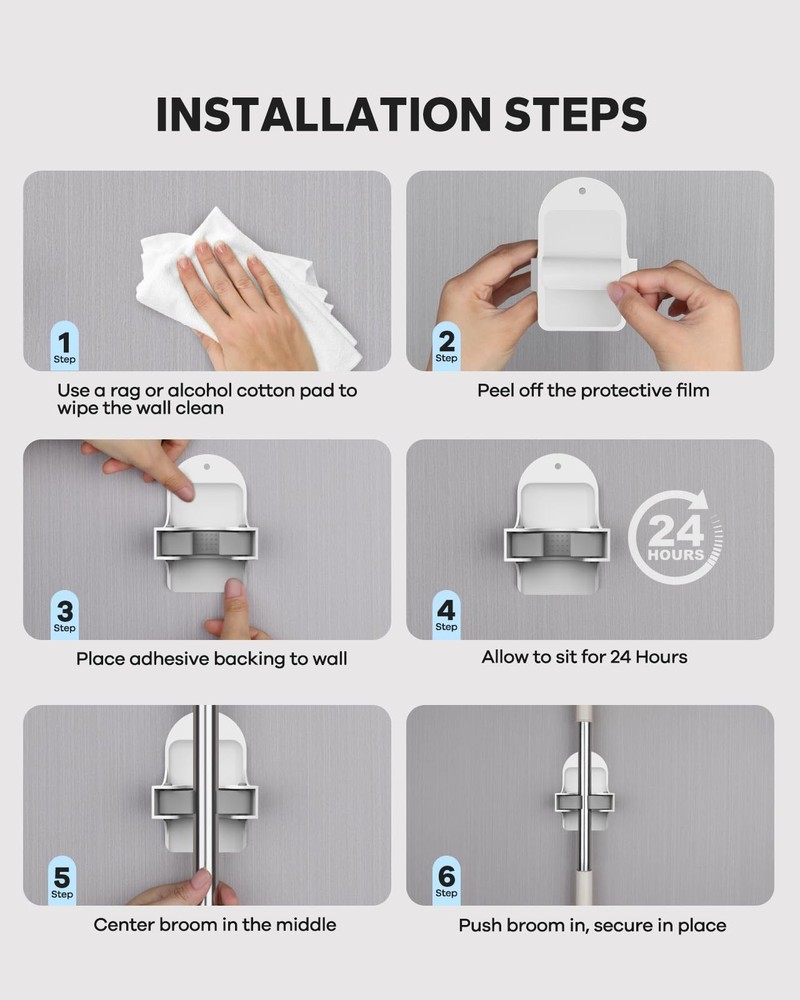 INSTALLATION STEPS

1 Step

Use a rag or alcohol cotton pad to wipe the wall clean

2 Step

Peel off the protective film

3 Step

Place adhesive backing to wall

24 HOURS

4 Step

Allow to sit for 24 Hours

5 Step

Center broom in the middle

6 Step

Push broom in, secure in place