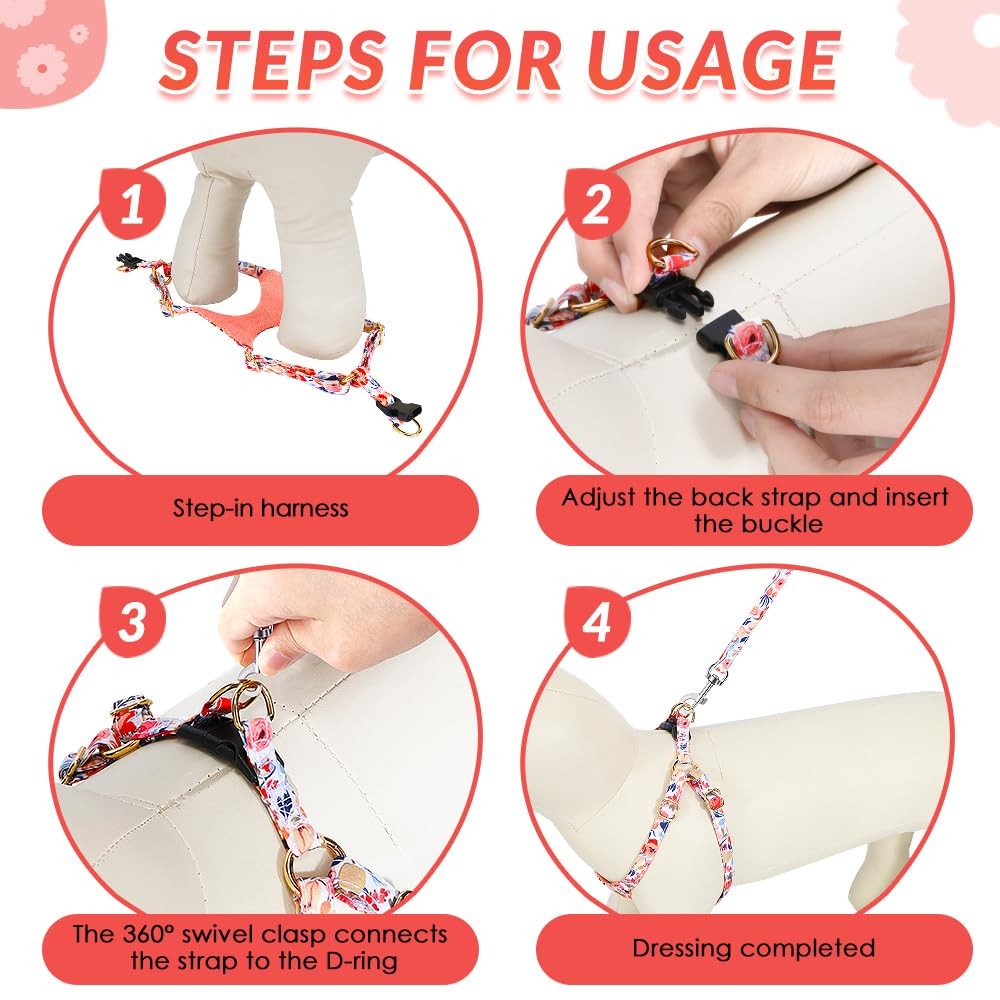 STEPS FOR USAGE

1

Step-in harness

2

Adjust the back strap and insert the buckle

3

The 360° swivel clasp connects the strap to the D-ring

4

Dressing completed