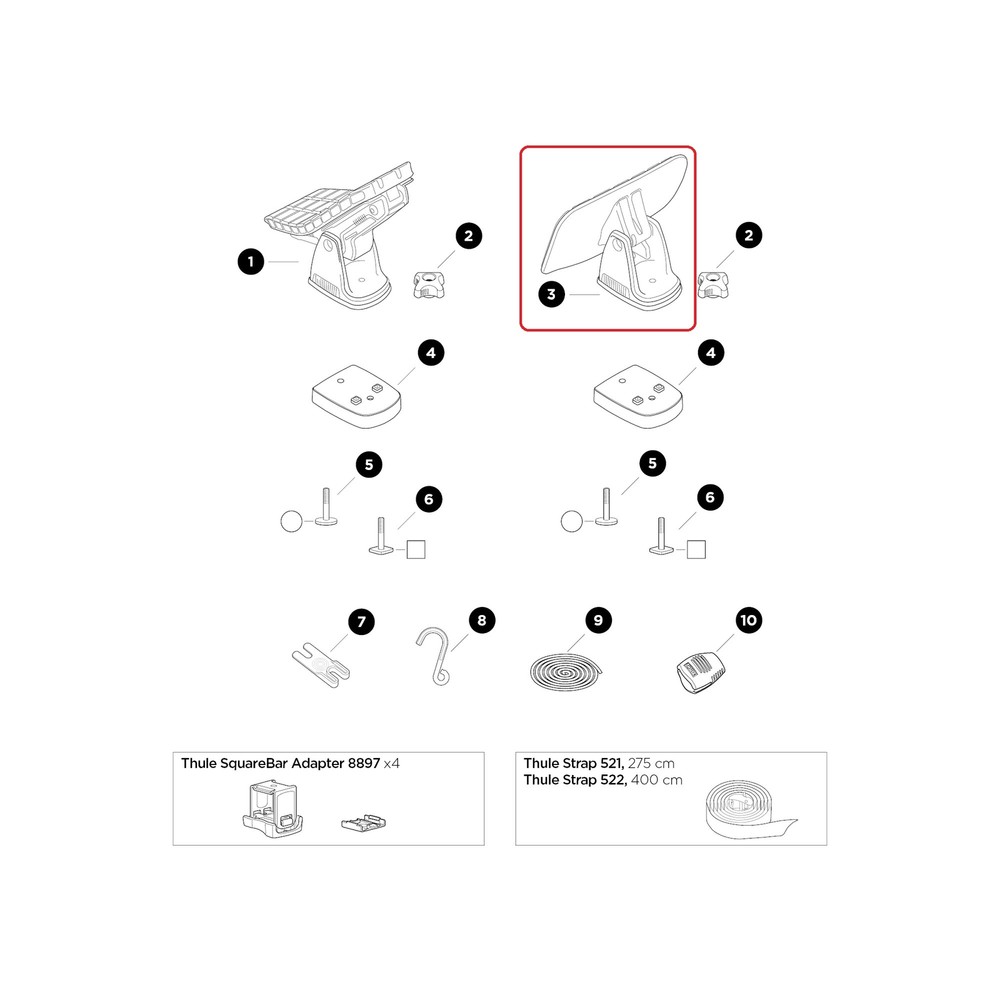 1
2
3
2
4
4
5
6
5
6
7
8
9
10

Thule SquareBar Adapter 8897 x4

Thule Strap 521, 275 cm
Thule Strap 522, 400 cm