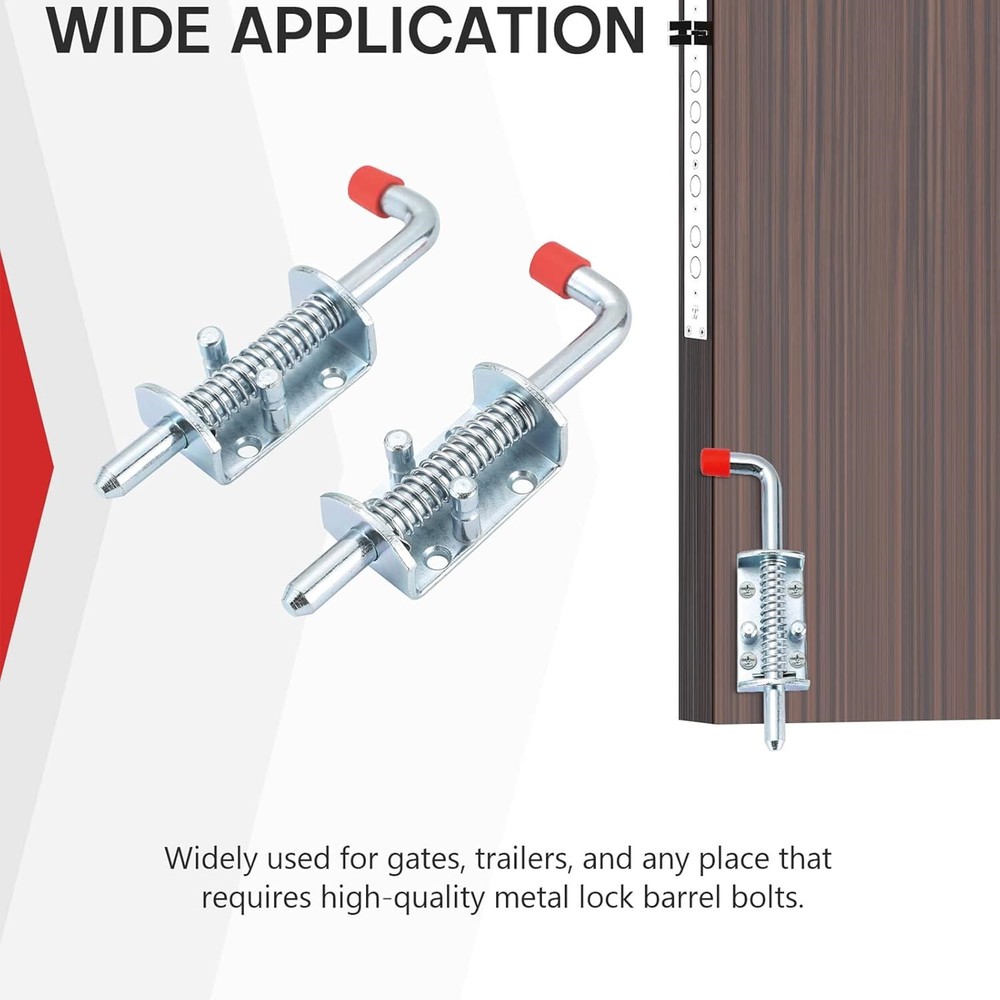 WIDE APPLICATION

Widely used for gates, trailers, and any place that requires high-quality metal lock barrel bolts.