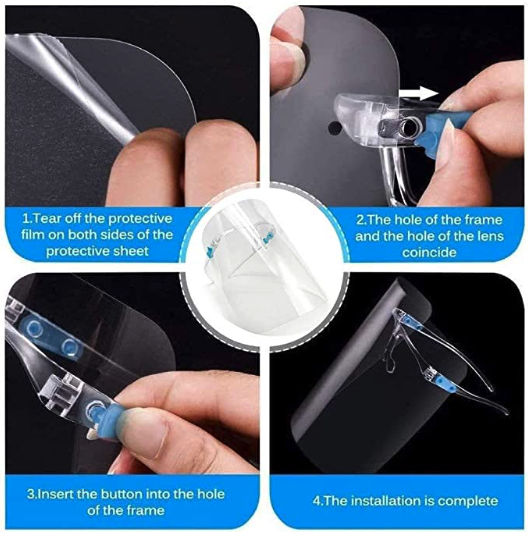 1.Tear off the protective film on both sides of the protective sheet

2.The hole of the frame and the hole of the lens coincide

3.Insert the button into the hole of the frame

4.The installation is complete