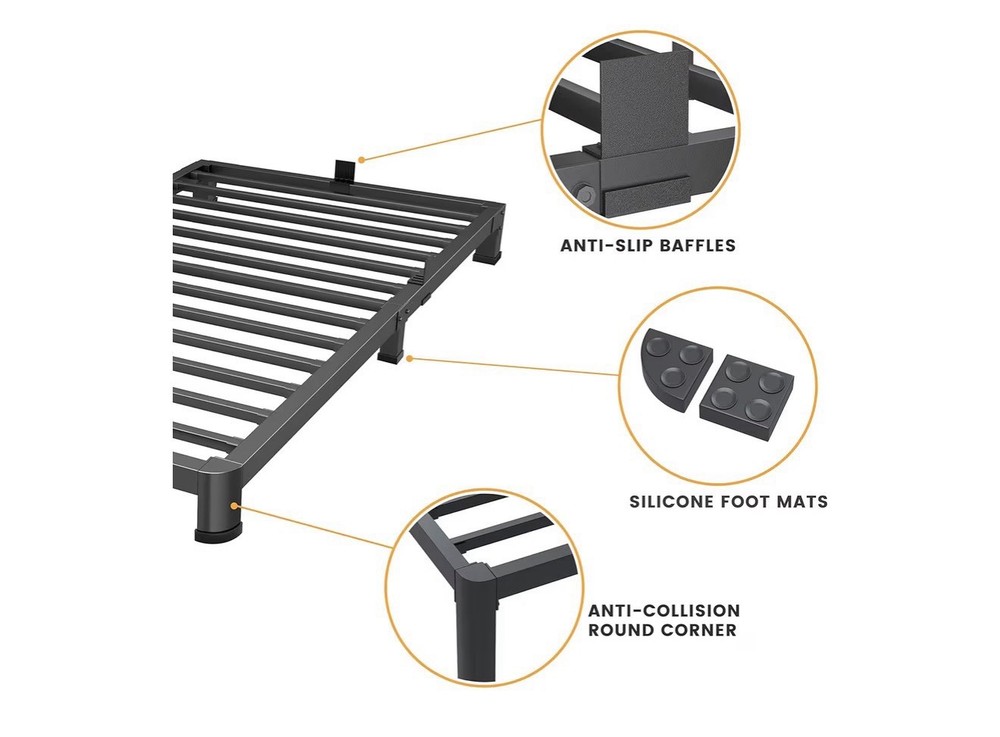 ANTI-SLIP BAFFLES

SILICONE FOOT MATS

ANTI-COLLISION ROUND CORNER