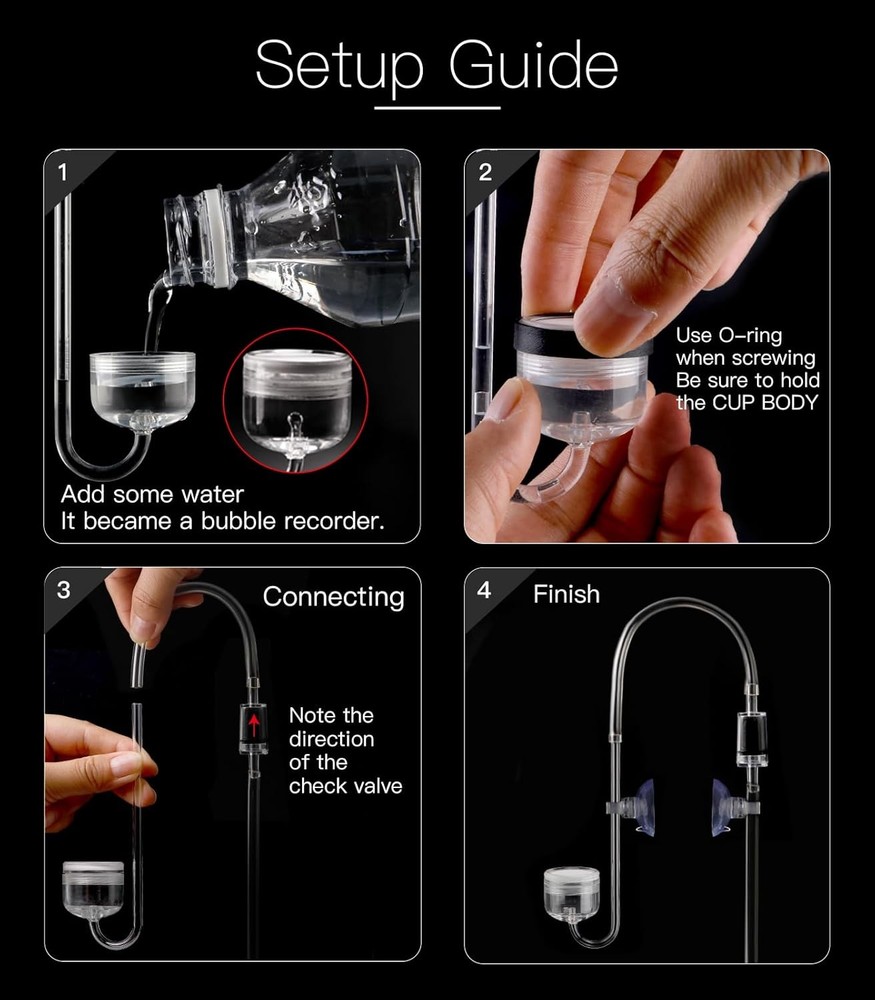 Setup Guide

1

Add some water
It became a bubble recorder.

2

Use O-ring when screwing
Be sure to hold the CUP BODY

3

Connecting

Note the direction of the check valve

4

Finish