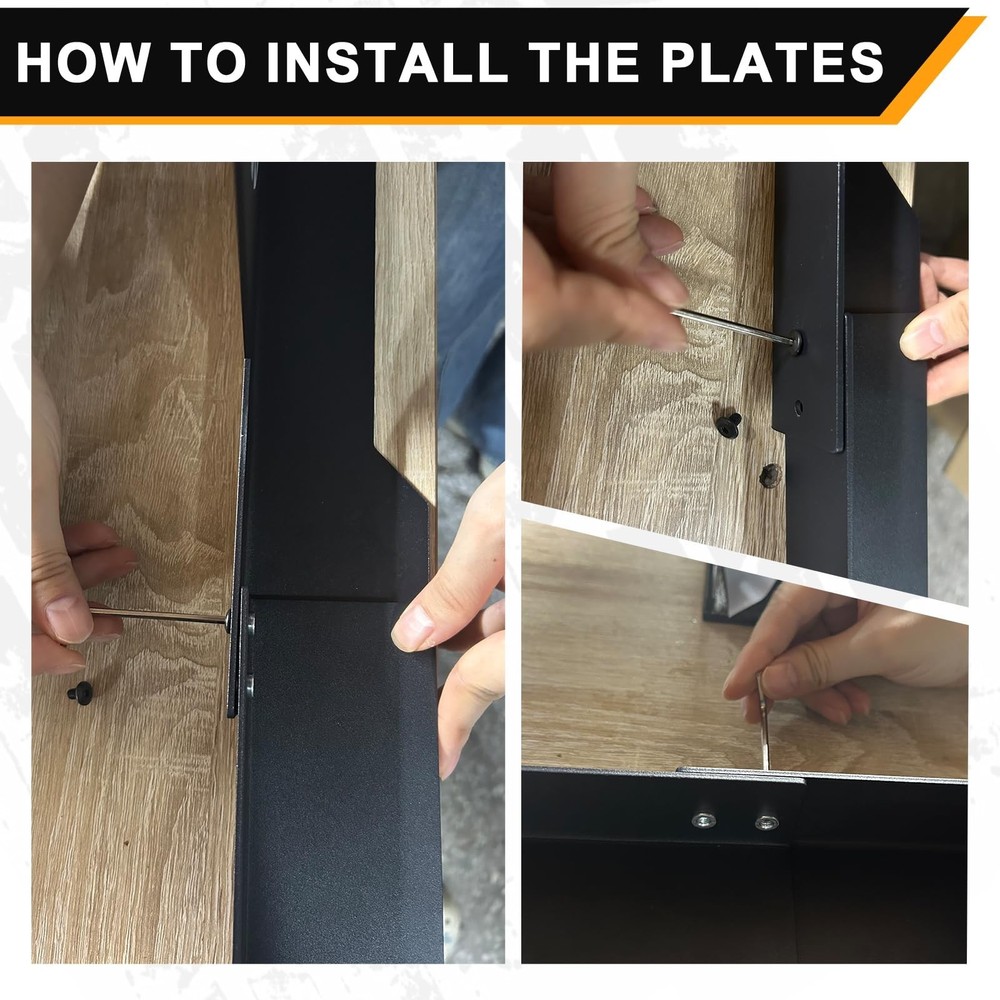 HOW TO INSTALL THE PLATES