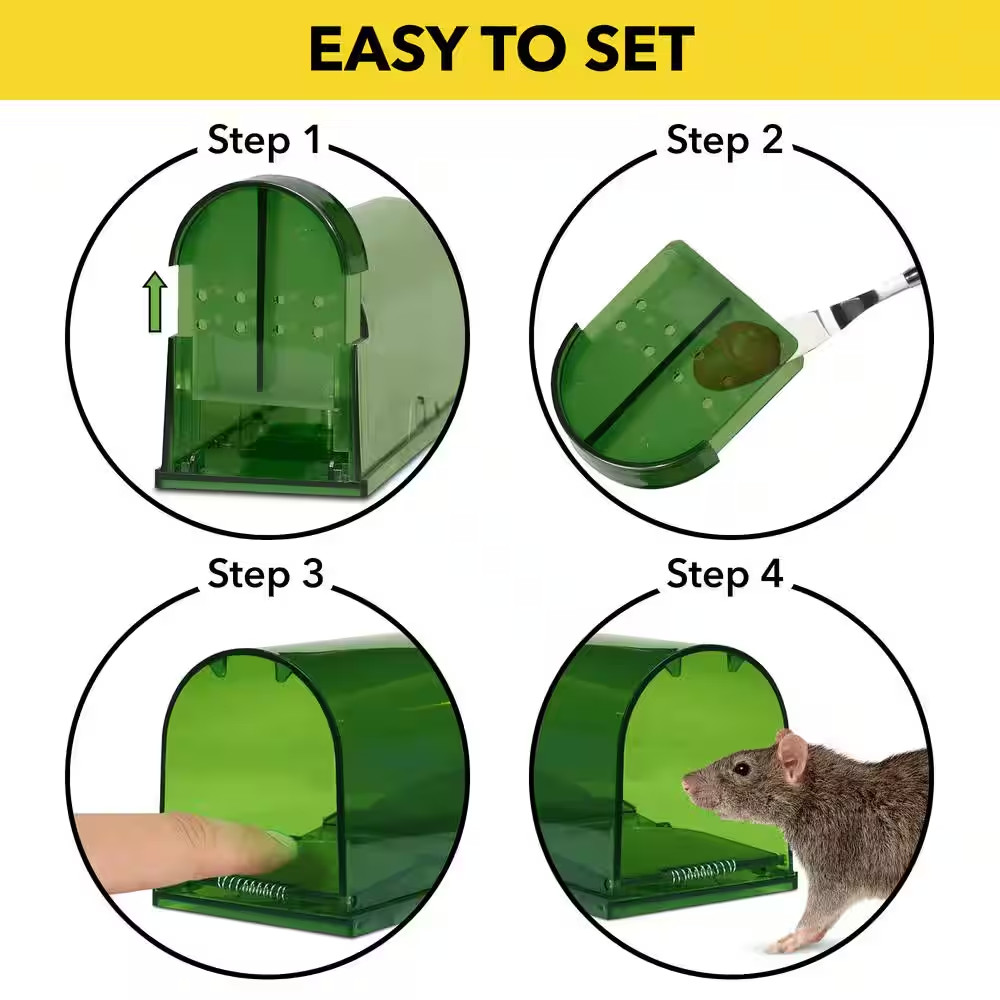 EASY TO SET

Step 1

Step 2

Step 3

Step 4