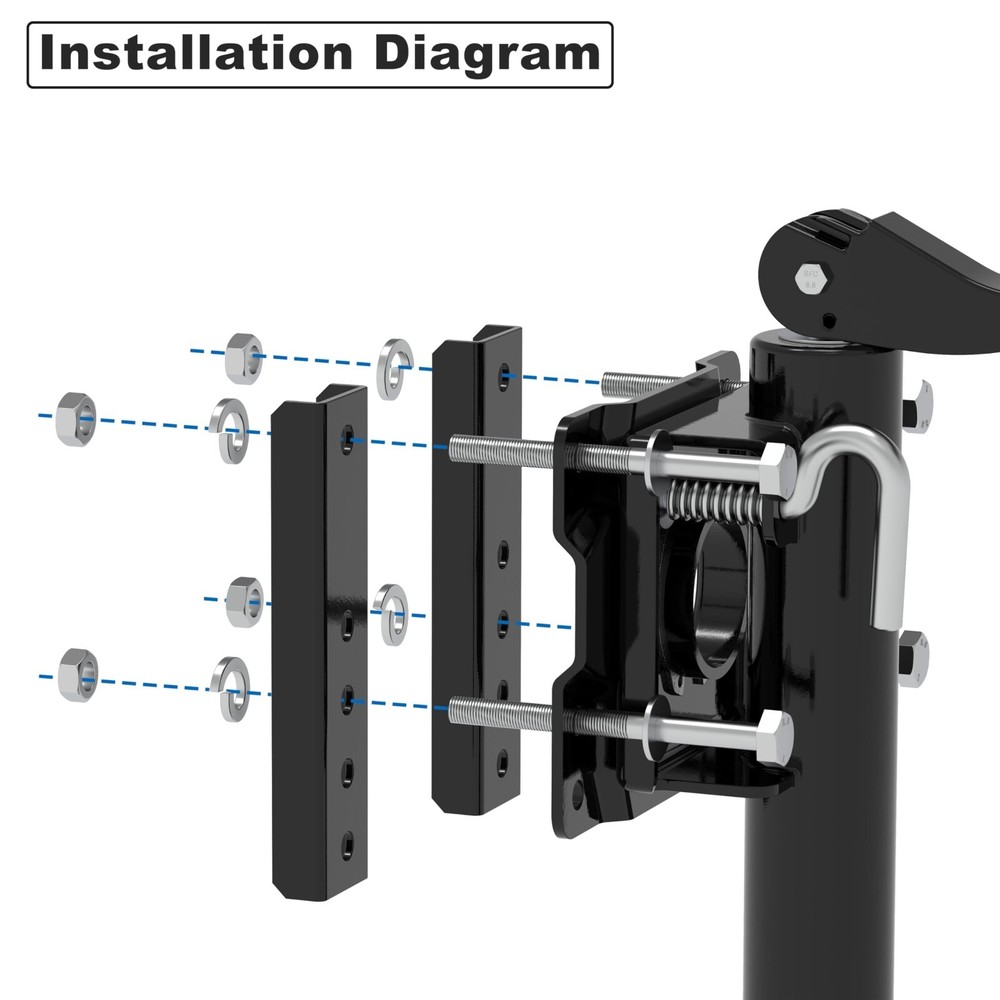 Installation Diagram