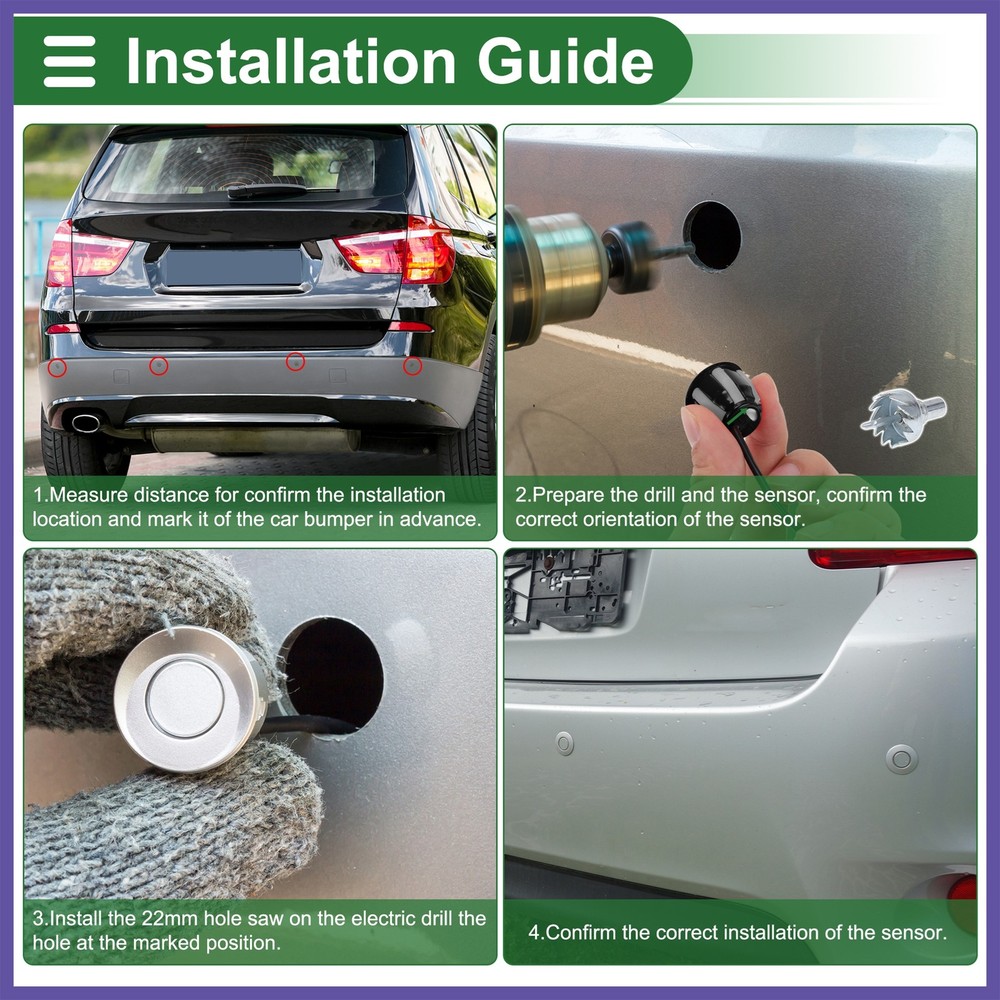 Installation Guide

1.Measure distance for confirm the installation location and mark it of the car bumper in advance.

2.Prepare the drill and the sensor, confirm the correct orientation of the sensor.

3.Install the 22mm hole saw on the electric drill the hole at the marked position.

4.Confirm the correct installation of the sensor.