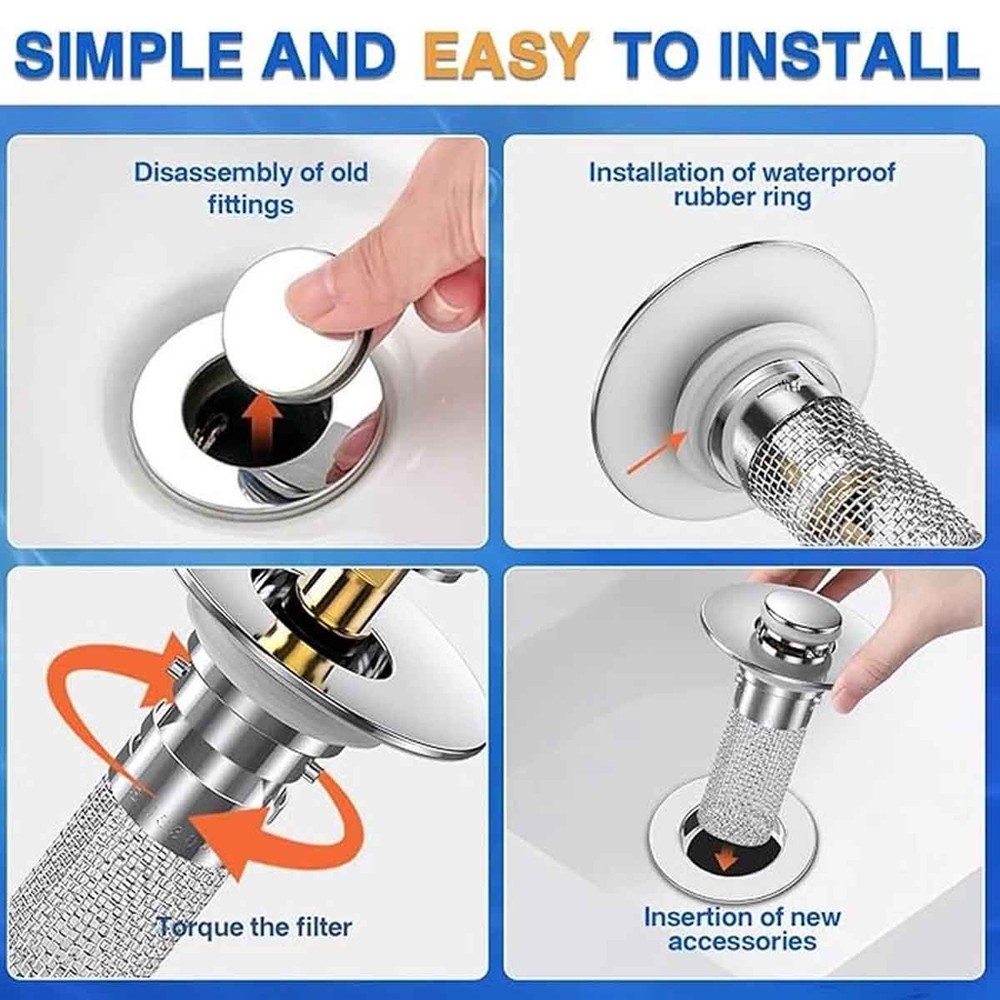 SIMPLE AND EASY TO INSTALL

Disassembly of old fittings

Installation of waterproof rubber ring

Torque the filter

Insertion of new accessories