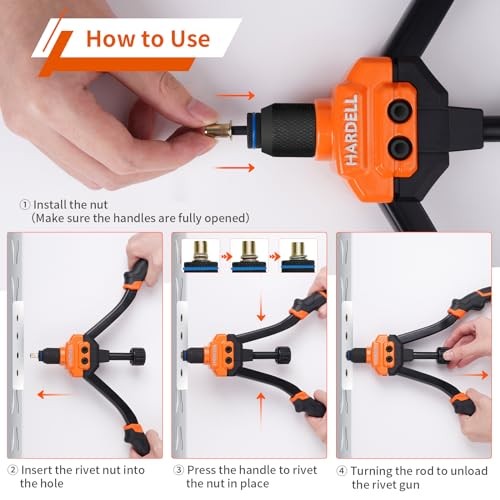 How to Use

HARDELL

① Install the nut
(Make sure the handles are fully opened)

② Insert the rivet nut into the hole

③ Press the handle to rivet the nut in place

④ Turning the rod to unload the rivet gun