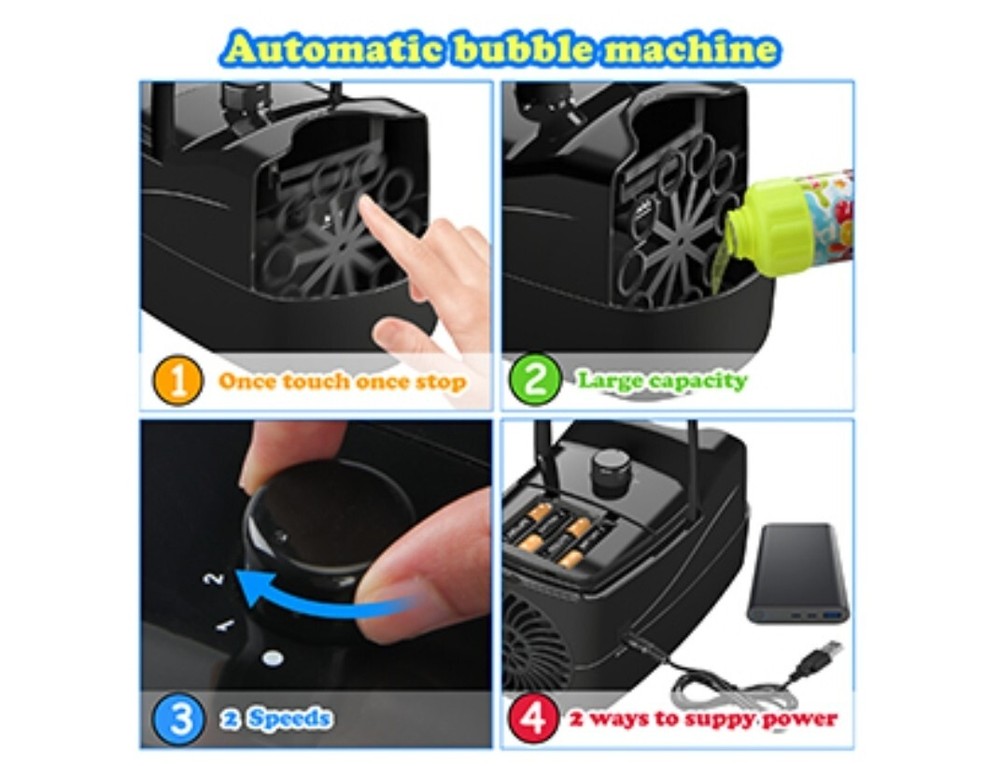 Automatic bubble machine

1 Once touch once stop

2 Large capacity

2
1

3 2 Speeds

4 2 ways to suppy power