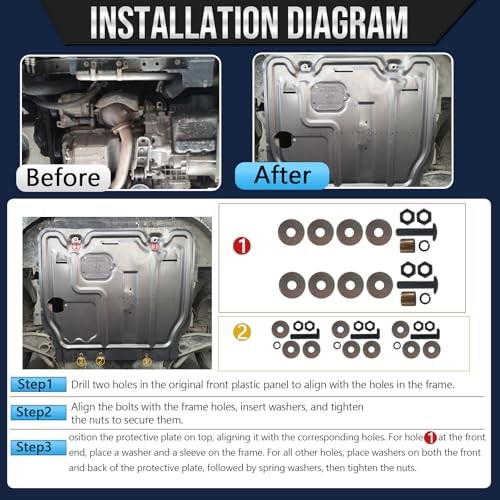 INSTALLATION DIAGRAM

Before

After

1

2

Step1 Drill two holes in the original front plastic panel to align with the holes in the frame.

Step2 Align the bolts with the frame holes, insert washers, and tighten the nuts to secure them.

Step3 osition the protective plate on top, aligning it with the corresponding holes. For hole 1 at the front end, place a washer and a sleeve on the frame. For all other holes, place washers on both the front and back of the protective plate, followed by spring washers, then tighten the nuts.