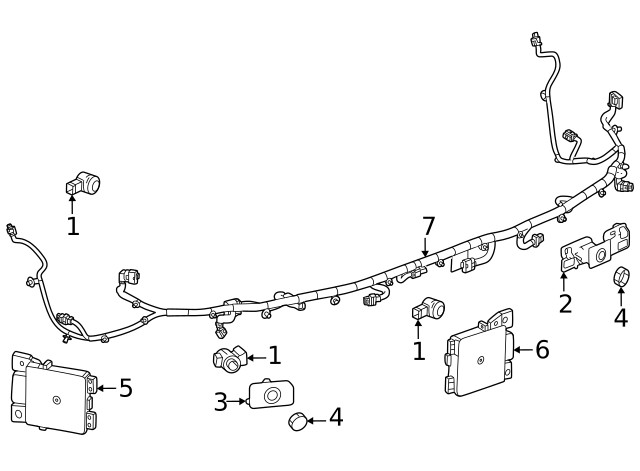 1
7
2
4
1
1
6
5
3
4