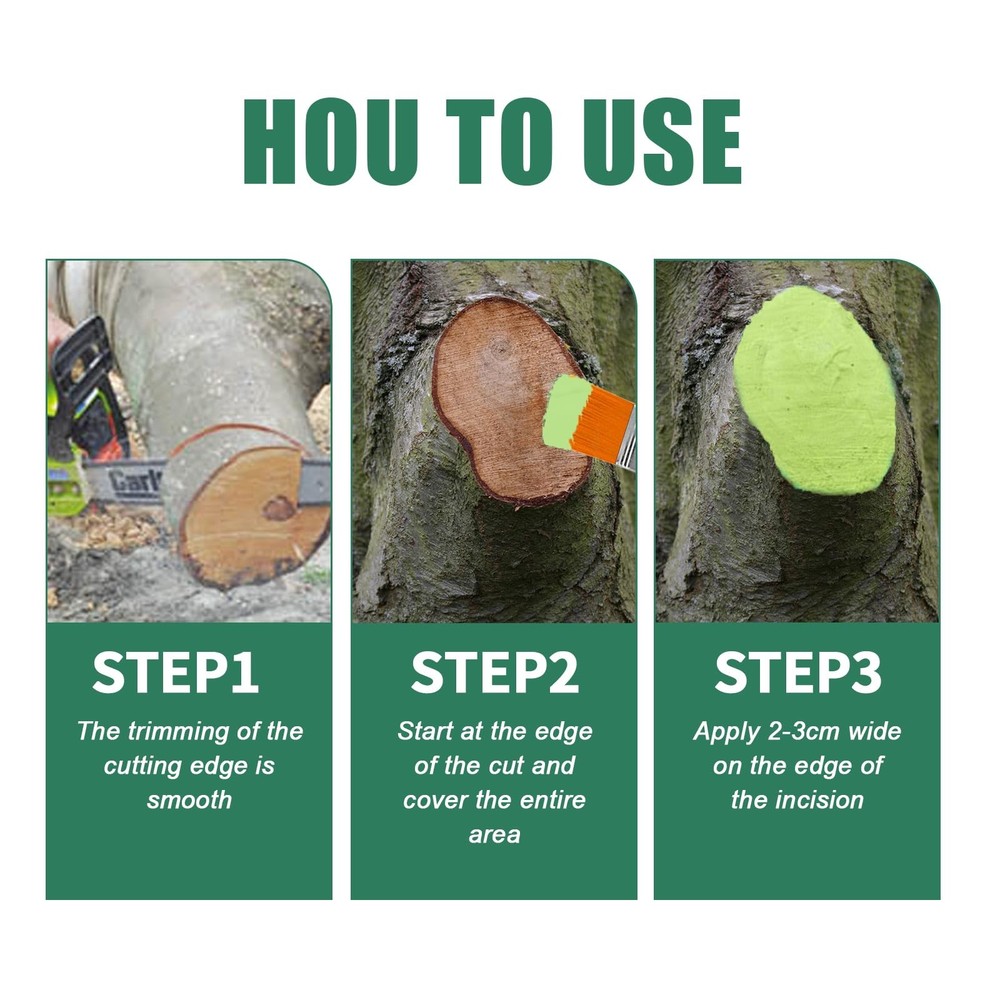 HOU TO USE

Carl

STEP1
The trimming of the cutting edge is smooth

STEP2
Start at the edge of the cut and cover the entire area

STEP3
Apply 2-3cm wide on the edge of the incision