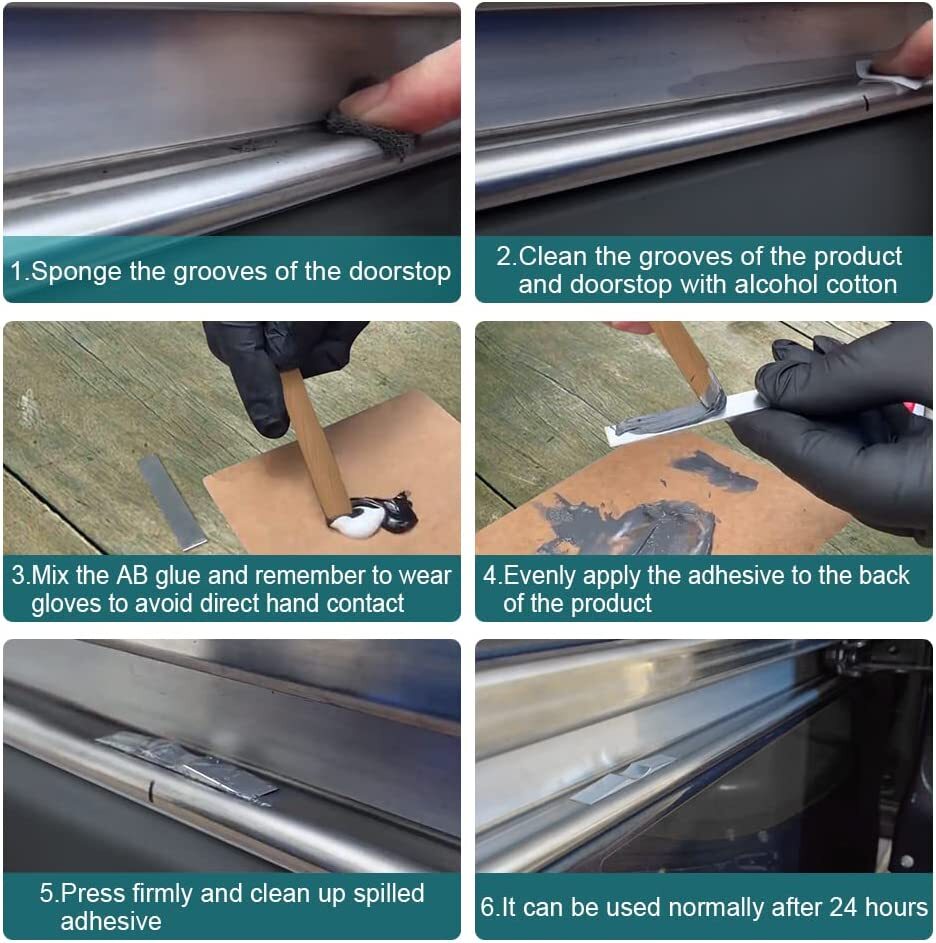 1.Sponge the grooves of the doorstop

2.Clean the grooves of the product and doorstop with alcohol cotton

3.Mix the AB glue and remember to wear gloves to avoid direct hand contact

4.Evenly apply the adhesive to the back of the product

5.Press firmly and clean up spilled adhesive

6.It can be used normally after 24 hours