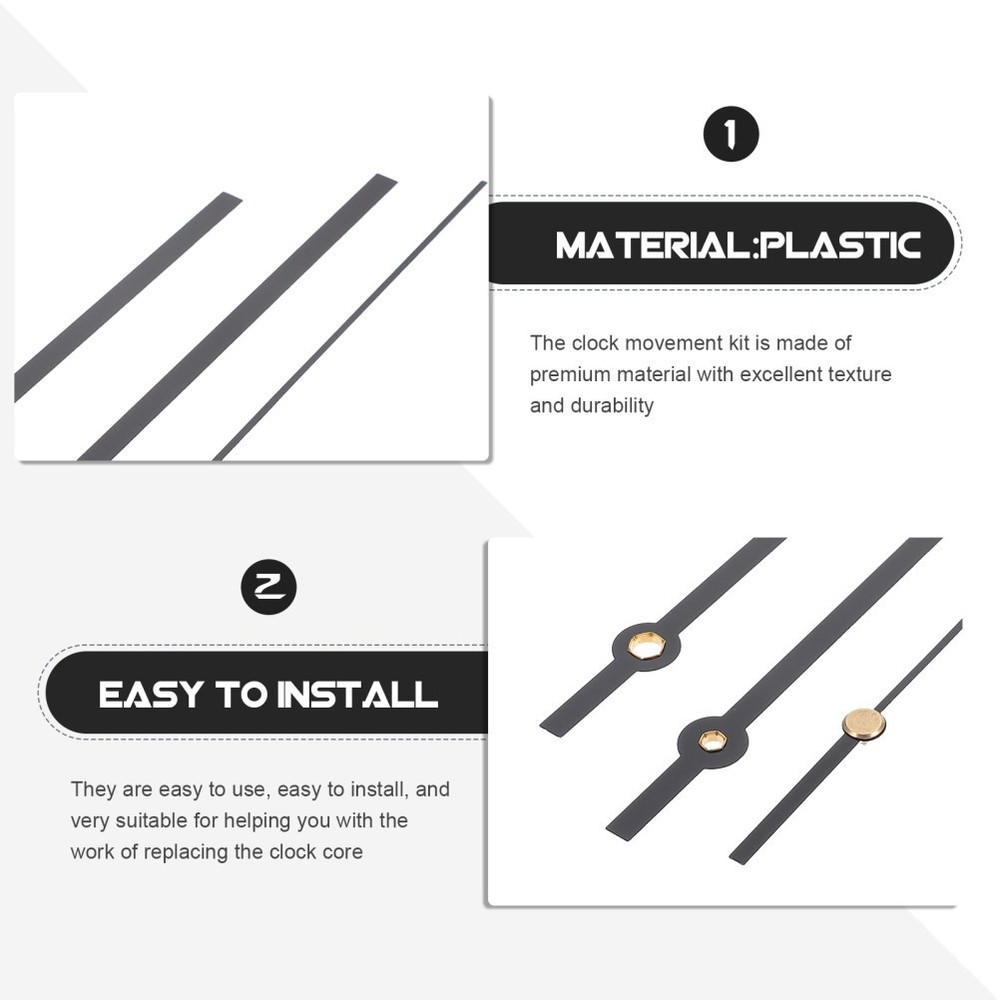 1

MATERIAL:PLASTIC

The clock movement kit is made of premium material with excellent texture and durability

2

EASY TO INSTALL

They are easy to use, easy to install, and very suitable for helping you with the work of replacing the clock core