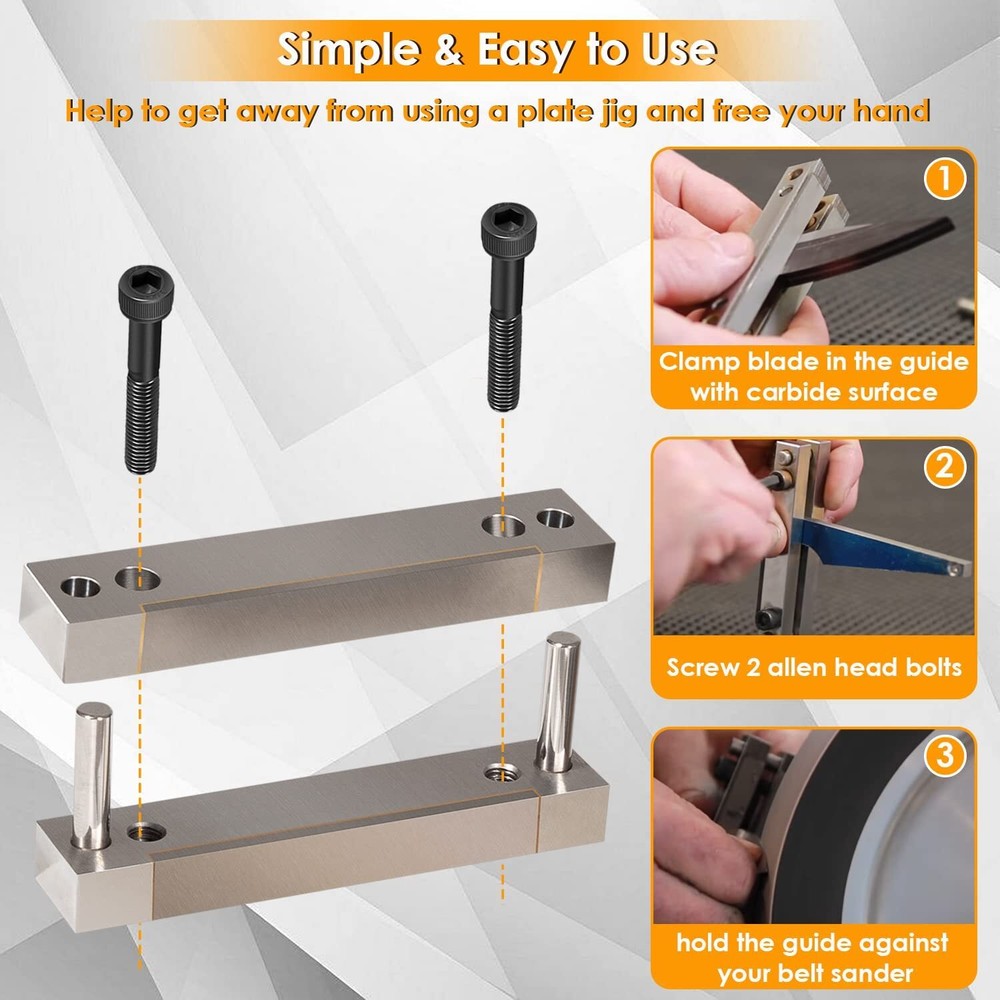 Simple & Easy to Use

Help to get away from using a plate jig and free your hand

1

Clamp blade in the guide with carbide surface

2

Screw 2 allen head bolts

3

hold the guide against your belt sander