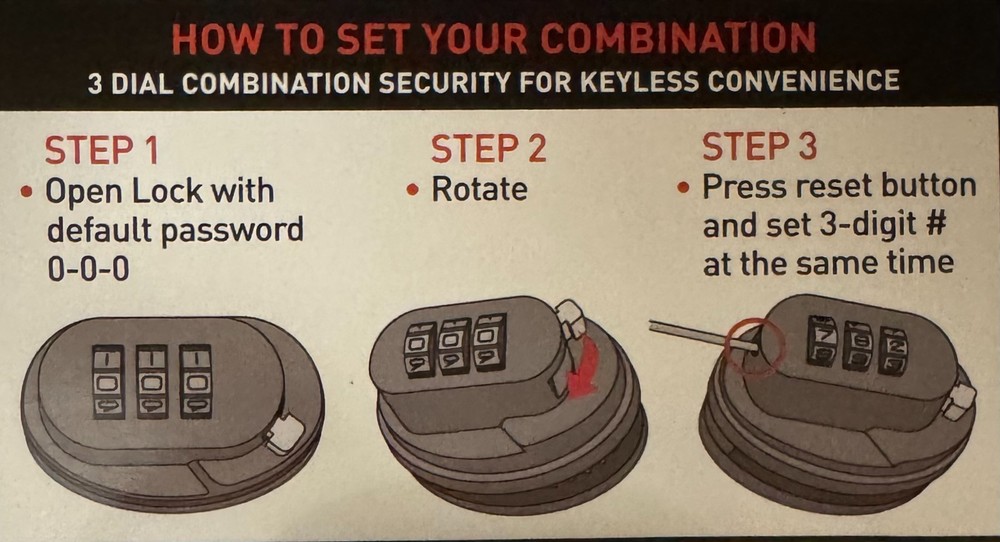 HOW TO SET YOUR COMBINATION
3 DIAL COMBINATION SECURITY FOR KEYLESS CONVENIENCE

STEP 1
• Open Lock with default password 0-0-0

STEP 2
• Rotate

STEP 3
• Press reset button and set 3-digit # at the same time