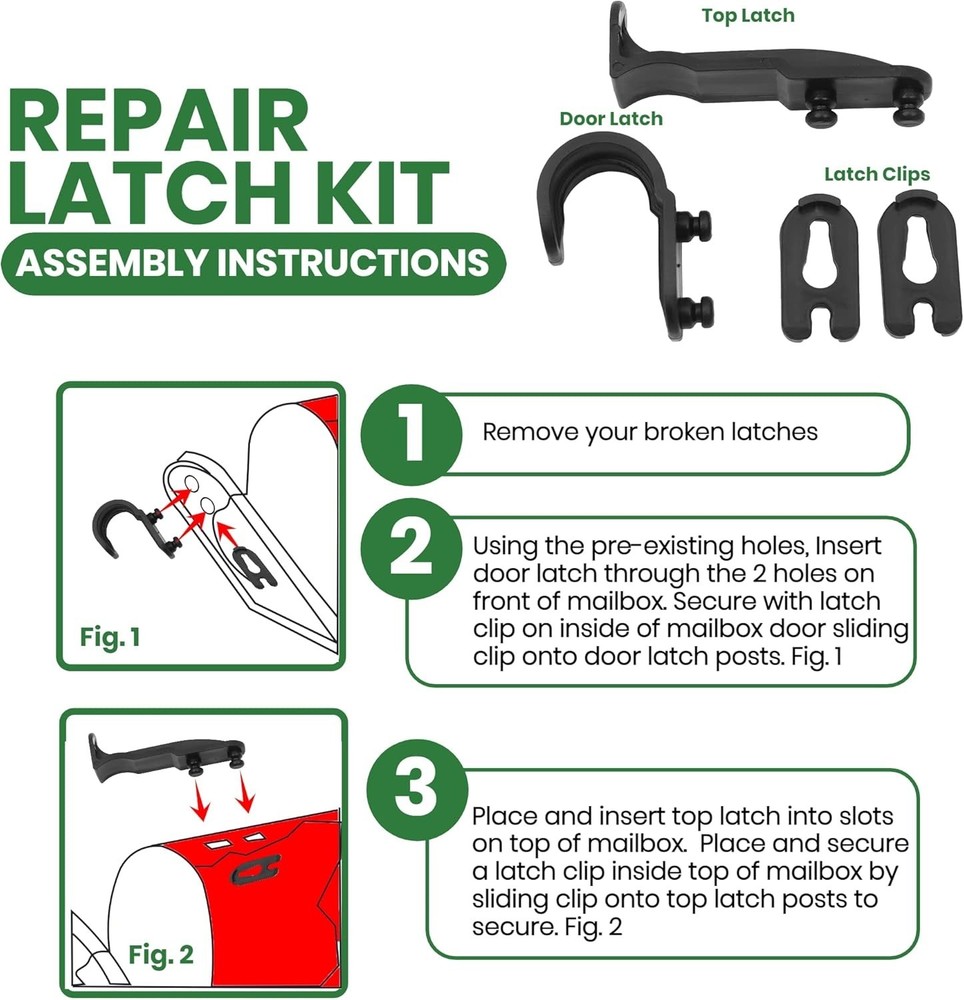 REPAIR LATCH KIT
ASSEMBLY INSTRUCTIONS

Top Latch
Door Latch
Latch Clips

Fig. 1

1
Remove your broken latches

2
Using the pre-existing holes, Insert door latch through the 2 holes on front of mailbox. Secure with latch clip on inside of mailbox door sliding clip onto door latch posts. Fig. 1

Fig. 2

3
Place and insert top latch into slots on top of mailbox. Place and secure a latch clip inside top of mailbox by sliding clip onto top latch posts to secure. Fig. 2