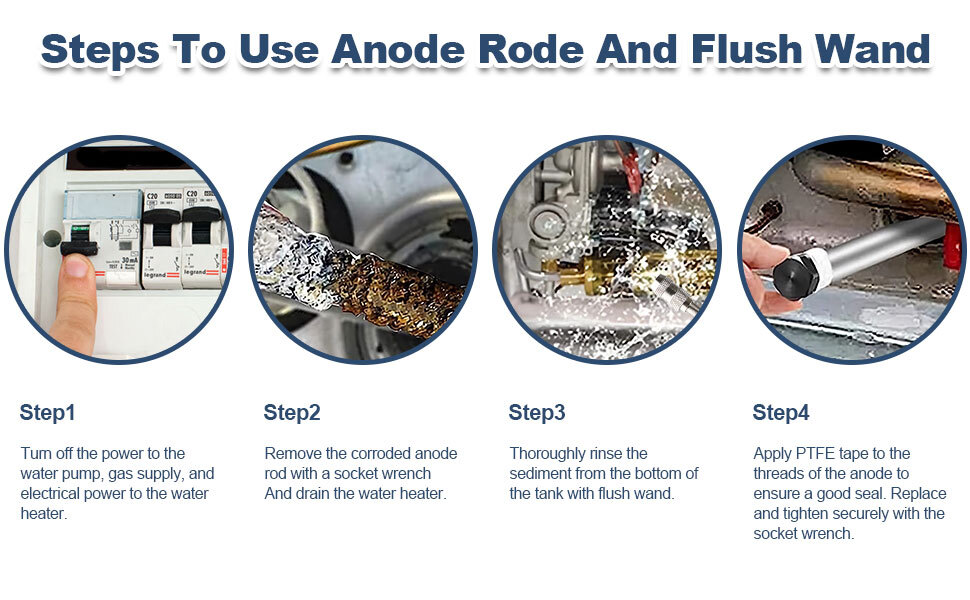 Steps To Use Anode Rode And Flush Wand

C20
C20
30mA
legrand
legrand

Step1

Turn off the power to the water pump, gas supply, and electrical power to the water heater.

Step2

Remove the corroded anode rod with a socket wrench And drain the water heater.

Step3

Thoroughly rinse the sediment from the bottom of the tank with flush wand.

Step4

Apply PTFE tape to the threads of the anode to ensure a good seal. Replace and tighten securely with the socket wrench.