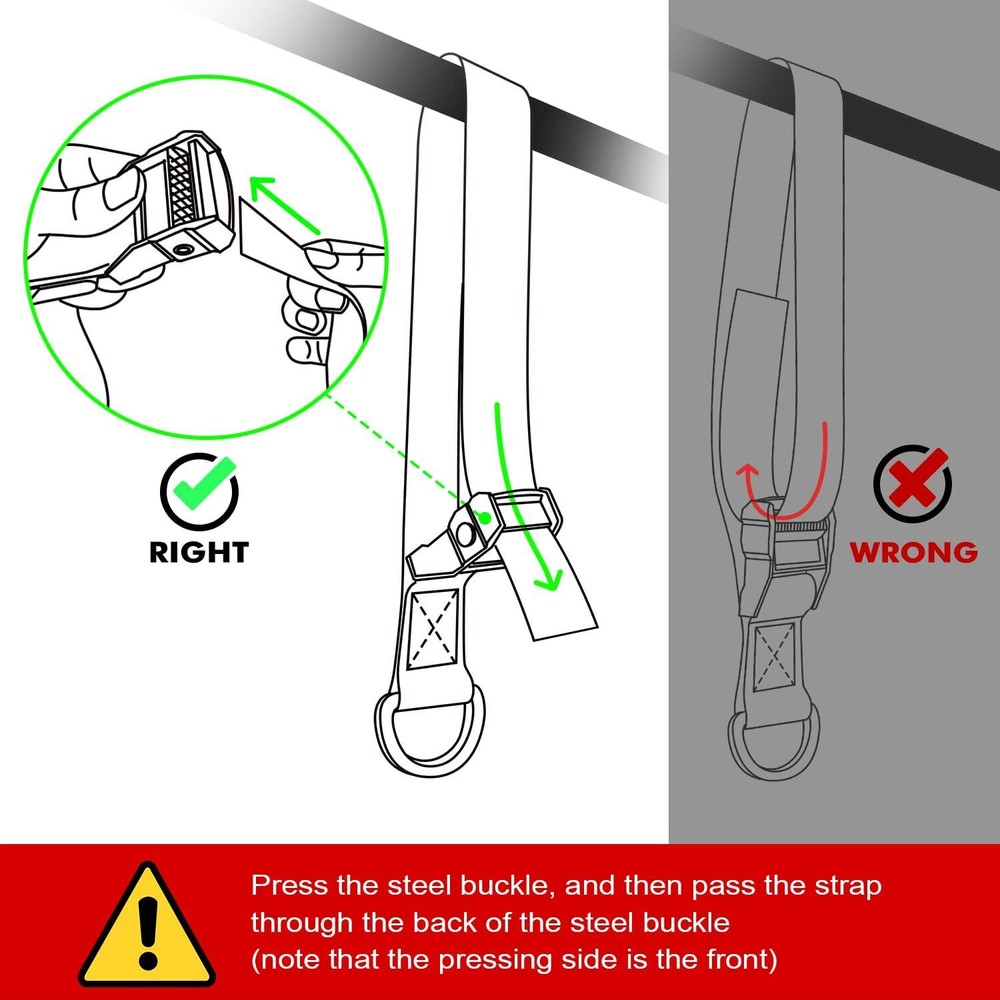 RIGHT

WRONG

Press the steel buckle, and then pass the strap through the back of the steel buckle
(note that the pressing side is the front)