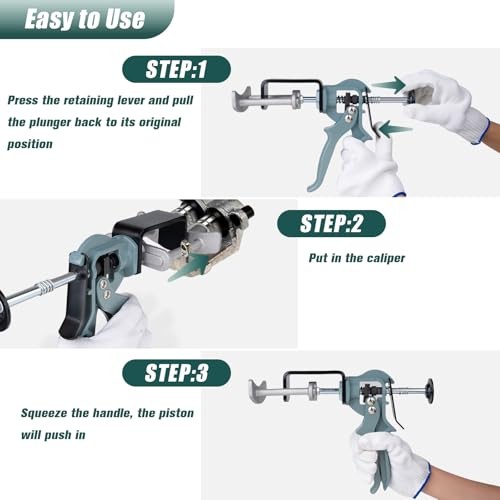 Easy to Use

STEP:1

Press the retaining lever and pull the plunger back to its original position

STEP:2

Put in the caliper

STEP:3

Squeeze the handle, the piston will push in