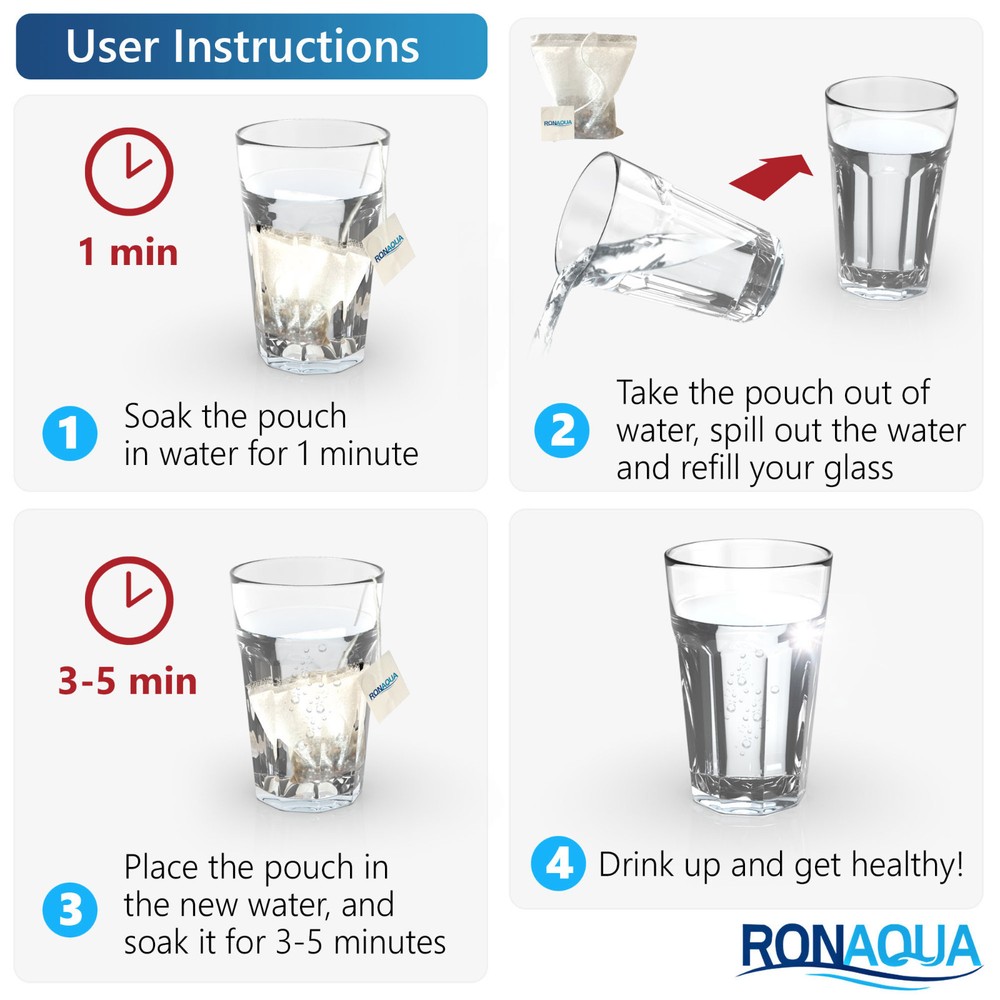 User Instructions

1 min

RONAQUA

1 Soak the pouch in water for 1 minute

RONAQUA

2 Take the pouch out of water, spill out the water and refill your glass

3-5 min

RONAQUA

3 Place the pouch in the new water, and soak it for 3-5 minutes

4 Drink up and get healthy!

RONAQUA