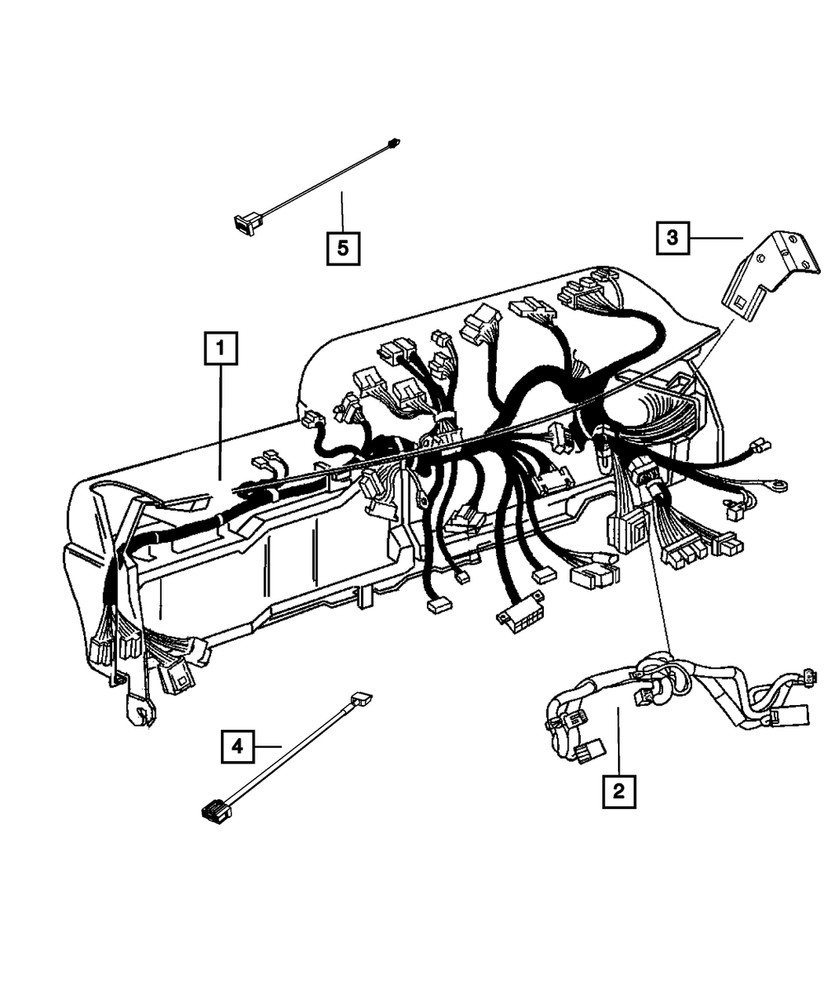 5
3
1
4
2