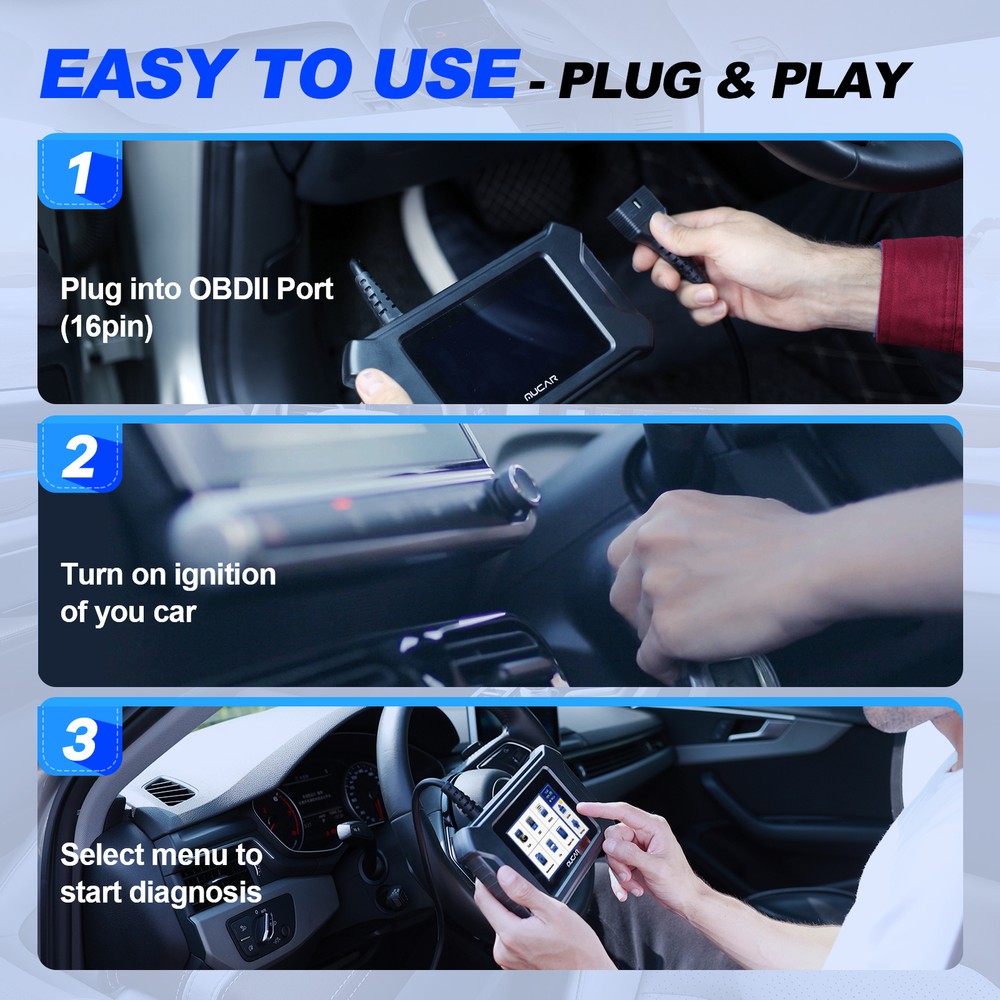 EASY TO USE - PLUG & PLAY

1

Plug into OBDII Port (16pin)

MUCAR

2

Turn on ignition of you car

3

Select menu to start diagnosis

MUCAR