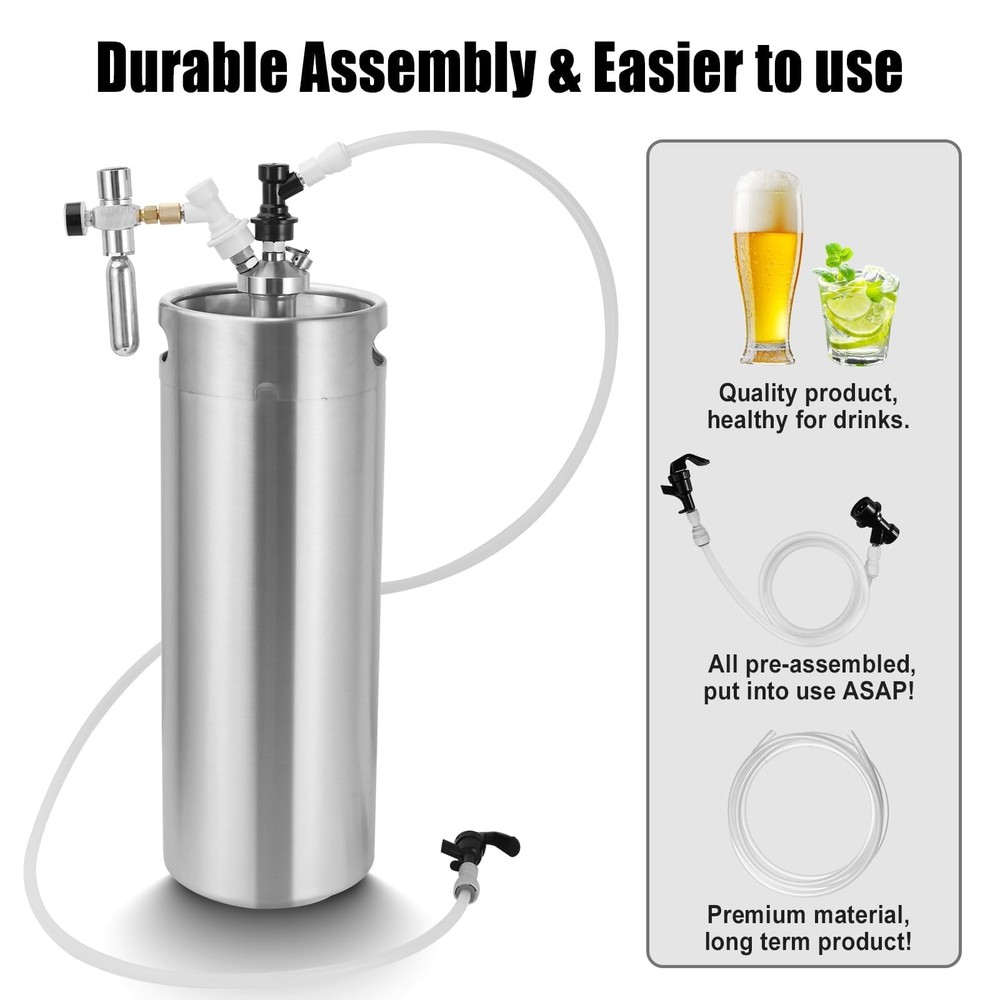 Durable Assembly & Easier to use

Quality product, healthy for drinks.

All pre-assembled, put into use ASAP!

Premium material, long term product!