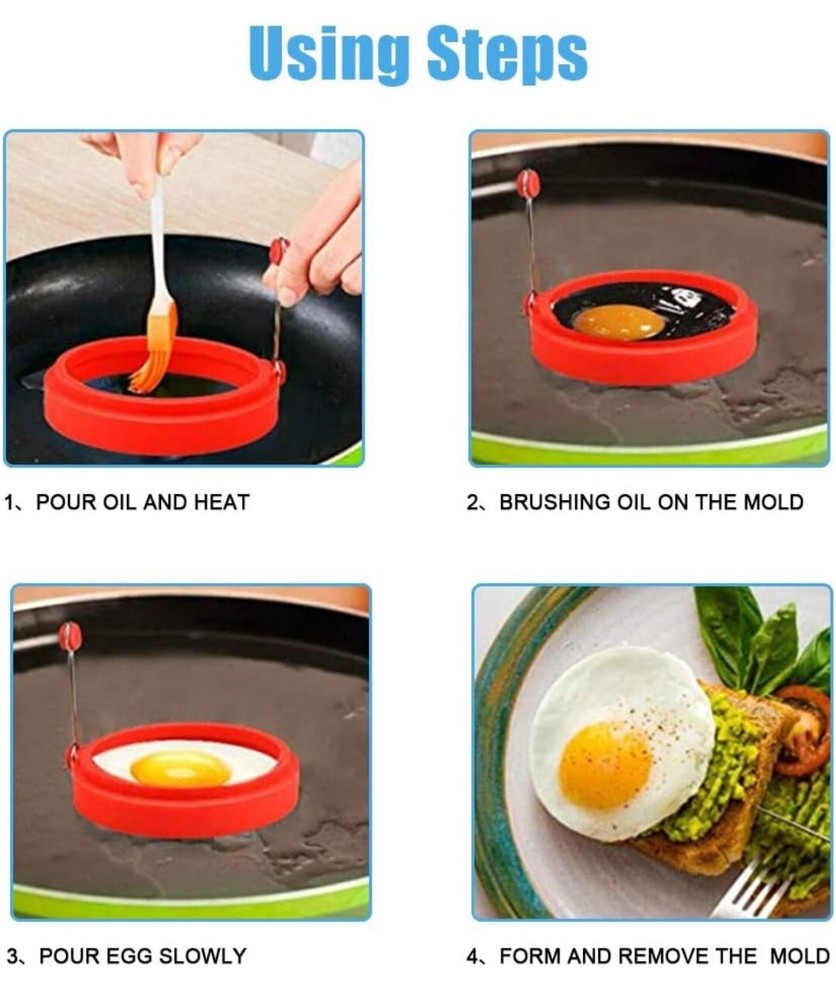 Using Steps

1、POUR OIL AND HEAT

2、BRUSHING OIL ON THE MOLD

3、POUR EGG SLOWLY

4、FORM AND REMOVE THE MOLD