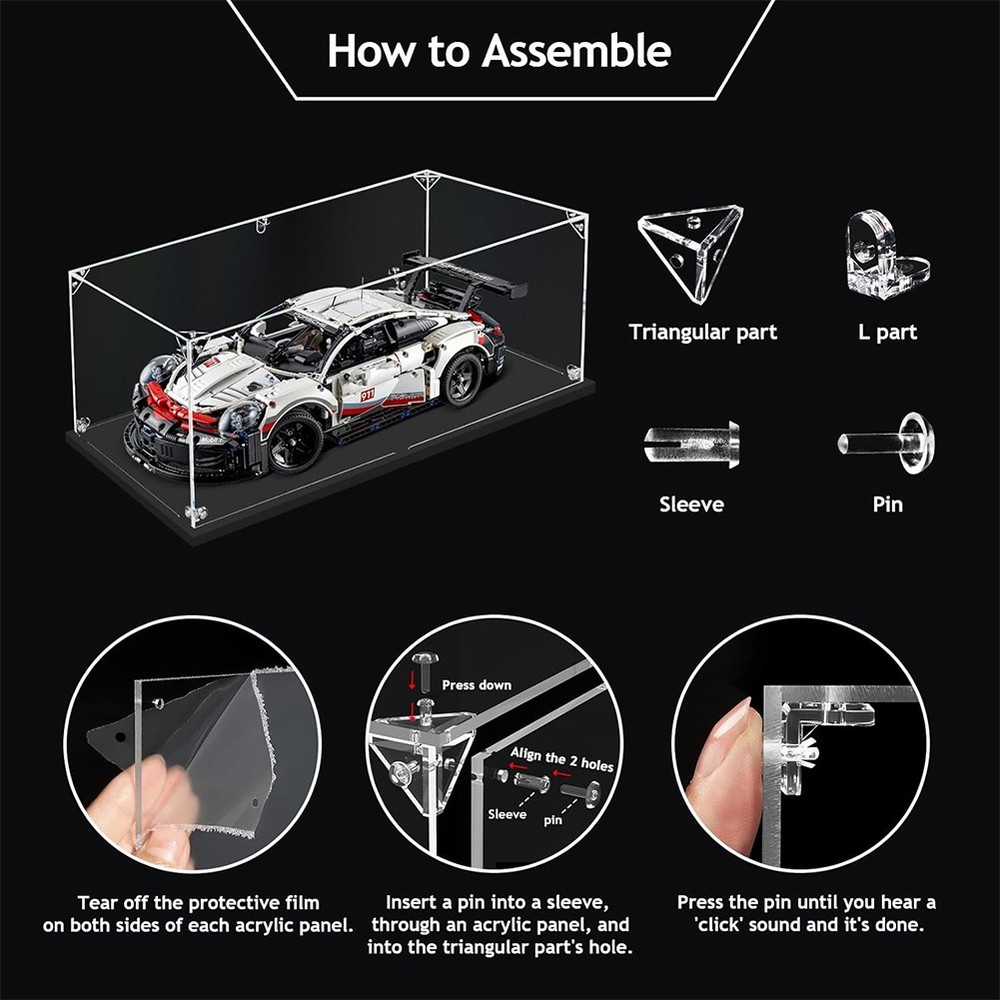 How to Assemble

911

Triangular part

L part

Sleeve

Pin

Press down

Align the 2 holes

Sleeve

pin

Tear off the protective film on both sides of each acrylic panel.

Insert a pin into a sleeve, through an acrylic panel, and into the triangular part's hole.

Press the pin until you hear a 'click' sound and it's done.