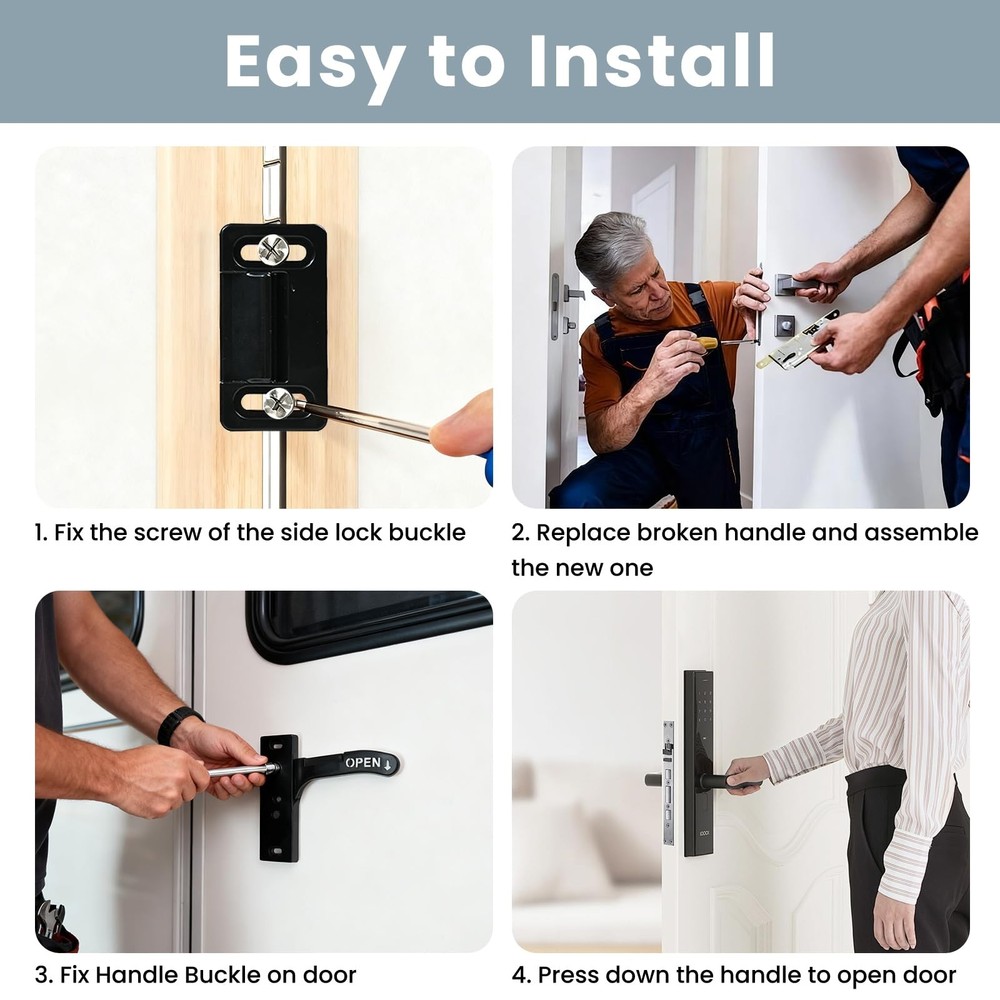 Easy to Install

1. Fix the screw of the side lock buckle

2. Replace broken handle and assemble the new one

OPEN ↓

3. Fix Handle Buckle on door

4. Press down the handle to open door