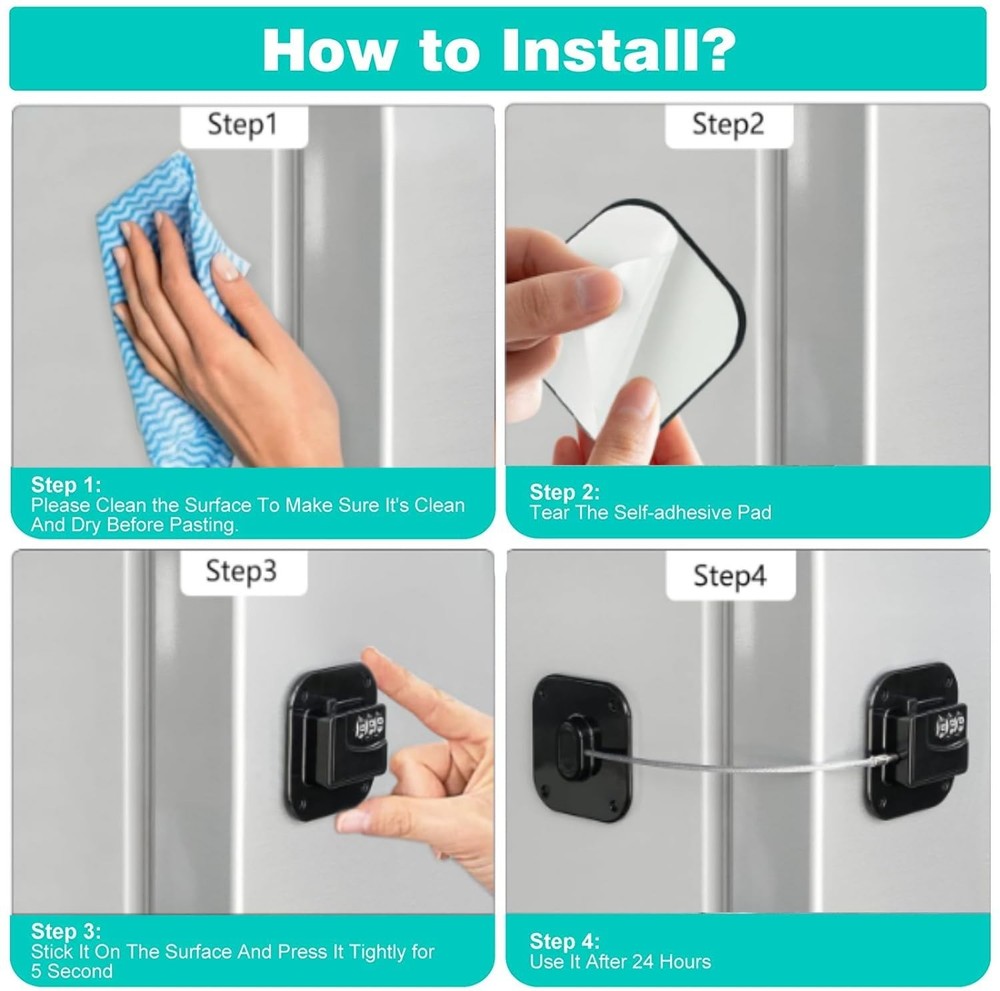 How to Install?

Step1

Step 1:
Please Clean the Surface To Make Sure It's Clean And Dry Before Pasting.

Step2

Step 2:
Tear The Self-adhesive Pad

Step3

Step 3:
Stick It On The Surface And Press It Tightly for 5 Second

Step4

Step 4:
Use It After 24 Hours